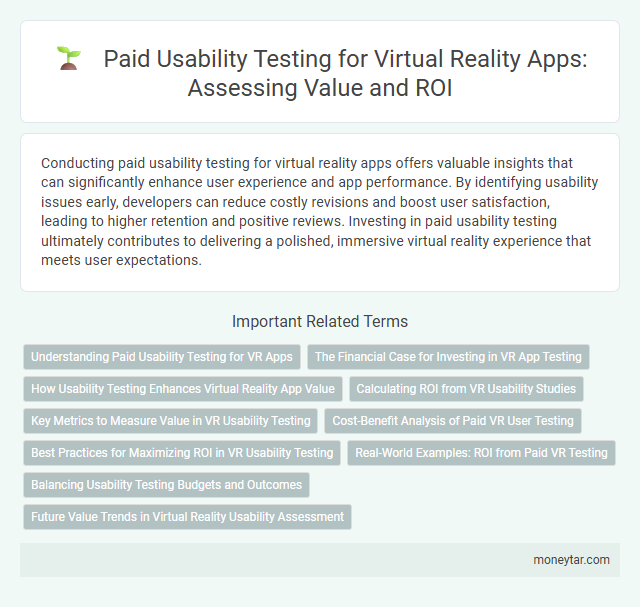 Paid Usability Testing for Virtual Reality Apps: Assessing Value and ROI

Conducting paid usability testing for virtual reality apps offers valuable insights that can significantly enhance user experience and app performance. By identifying usability issues early, developers can reduce costly revisions and boost user satisfaction, leading to higher retention and positive reviews. Investing in paid usability testing ultimately contributes to delivering a polished, immersive virtual reality experience that meets user expectations.

Important Related Terms

Understanding Paid Usability Testing for VR Apps

The Financial Case for Investing in VR App Testing

How Usability Testing Enhances Virtual Reality App Value

Calculating ROI from VR Usability Studies

Key Metrics to Measure Value in VR Usability Testing

Cost-Benefit Analysis of Paid VR User Testing

Best Practices for Maximizing ROI in VR Usability Testing

Real-World Examples: ROI from Paid VR Testing

Balancing Usability Testing Budgets and Outcomes

Future Value Trends in Virtual Reality Usability Assessment

moneytar.com