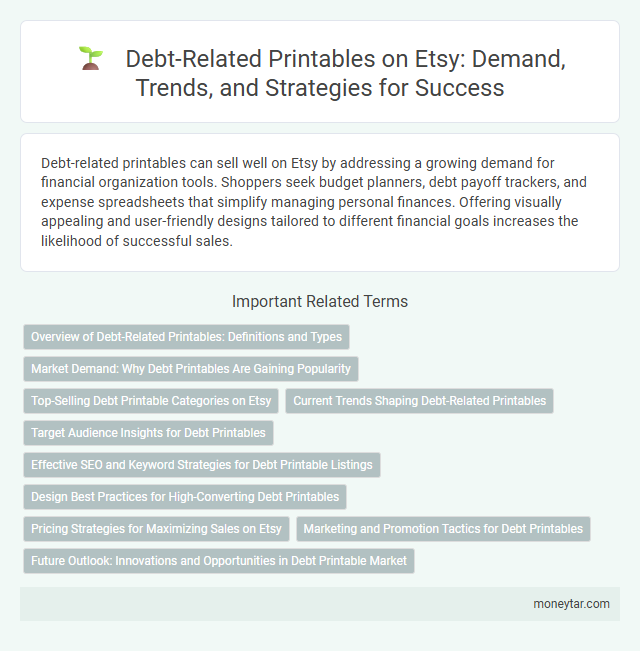 Debt-Related Printables on Etsy: Demand, Trends, and Strategies for Success

Debt-related printables can sell well on Etsy by addressing a growing demand for financial organization tools. Shoppers seek budget planners, debt payoff trackers, and expense spreadsheets that simplify managing personal finances. Offering visually appealing and user-friendly designs tailored to different financial goals increases the likelihood of successful sales.

Important Related Terms

Overview of Debt-Related Printables: Definitions and Types

Market Demand: Why Debt Printables Are Gaining Popularity

Top-Selling Debt Printable Categories on Etsy

Current Trends Shaping Debt-Related Printables

Target Audience Insights for Debt Printables

Effective SEO and Keyword Strategies for Debt Printable Listings

Design Best Practices for High-Converting Debt Printables

Pricing Strategies for Maximizing Sales on Etsy

Marketing and Promotion Tactics for Debt Printables

Future Outlook: Innovations and Opportunities in Debt Printable Market

moneytar.com