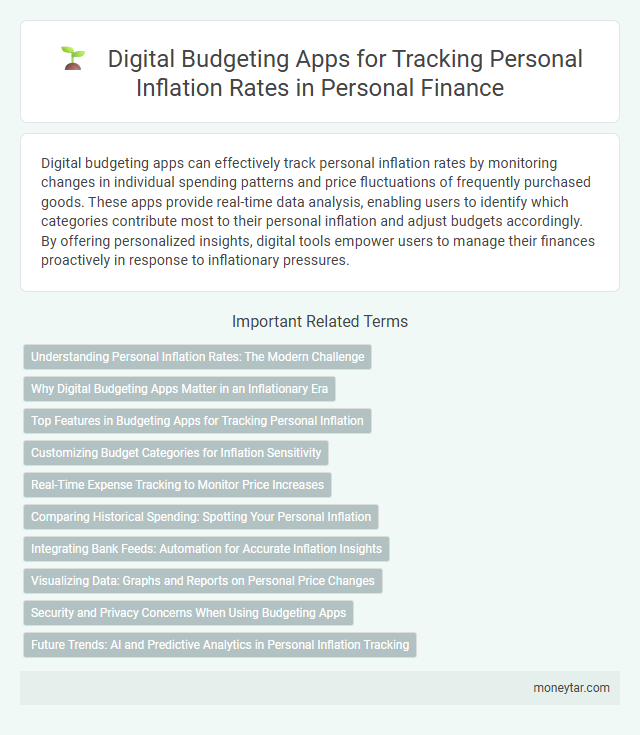 Digital Budgeting Apps for Tracking Personal Inflation Rates in Personal Finance

Digital budgeting apps can effectively track personal inflation rates by monitoring changes in individual spending patterns and price fluctuations of frequently purchased goods. These apps provide real-time data analysis, enabling users to identify which categories contribute most to their personal inflation and adjust budgets accordingly. By offering personalized insights, digital tools empower users to manage their finances proactively in response to inflationary pressures.

Important Related Terms

Understanding Personal Inflation Rates: The Modern Challenge

Why Digital Budgeting Apps Matter in an Inflationary Era

Top Features in Budgeting Apps for Tracking Personal Inflation

Customizing Budget Categories for Inflation Sensitivity

Real-Time Expense Tracking to Monitor Price Increases

Comparing Historical Spending: Spotting Your Personal Inflation

Integrating Bank Feeds: Automation for Accurate Inflation Insights

Visualizing Data: Graphs and Reports on Personal Price Changes

Security and Privacy Concerns When Using Budgeting Apps

Future Trends: AI and Predictive Analytics in Personal Inflation Tracking

moneytar.com