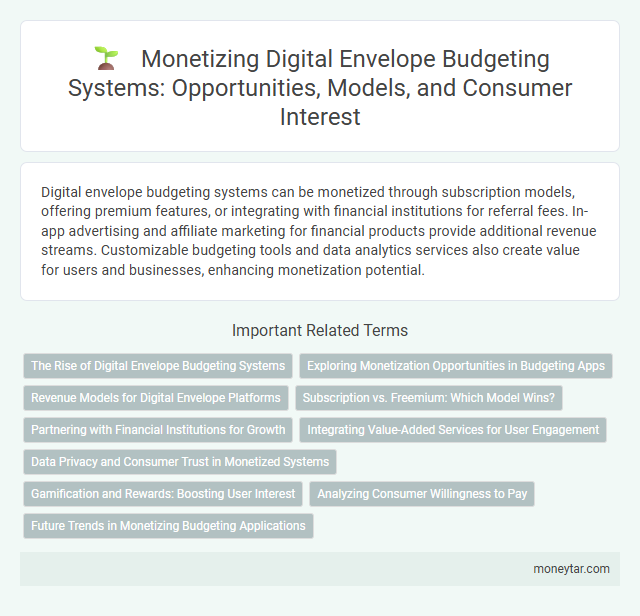 Monetizing Digital Envelope Budgeting Systems: Opportunities, Models, and Consumer Interest

Digital envelope budgeting systems can be monetized through subscription models, offering premium features, or integrating with financial institutions for referral fees. In-app advertising and affiliate marketing for financial products provide additional revenue streams. Customizable budgeting tools and data analytics services also create value for users and businesses, enhancing monetization potential.

Important Related Terms

The Rise of Digital Envelope Budgeting Systems

Exploring Monetization Opportunities in Budgeting Apps

Revenue Models for Digital Envelope Platforms

Subscription vs. Freemium: Which Model Wins?

Partnering with Financial Institutions for Growth

Integrating Value-Added Services for User Engagement

Data Privacy and Consumer Trust in Monetized Systems

Gamification and Rewards: Boosting User Interest

Analyzing Consumer Willingness to Pay

Future Trends in Monetizing Budgeting Applications

moneytar.com