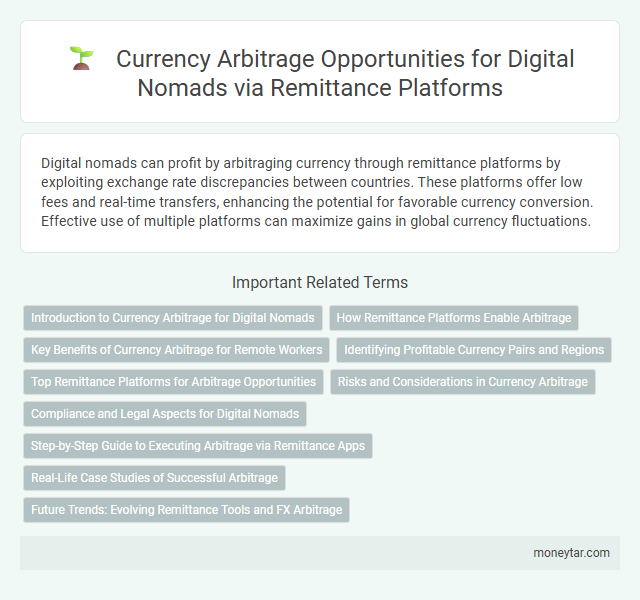 Currency Arbitrage Opportunities for Digital Nomads via Remittance Platforms

Digital nomads can profit by arbitraging currency through remittance platforms by exploiting exchange rate discrepancies between countries. These platforms offer low fees and real-time transfers, enhancing the potential for favorable currency conversion. Effective use of multiple platforms can maximize gains in global currency fluctuations.

Important Related Terms

Introduction to Currency Arbitrage for Digital Nomads

How Remittance Platforms Enable Arbitrage

Key Benefits of Currency Arbitrage for Remote Workers

Identifying Profitable Currency Pairs and Regions

Top Remittance Platforms for Arbitrage Opportunities

Risks and Considerations in Currency Arbitrage

Compliance and Legal Aspects for Digital Nomads

Step-by-Step Guide to Executing Arbitrage via Remittance Apps

Real-Life Case Studies of Successful Arbitrage

Future Trends: Evolving Remittance Tools and FX Arbitrage

moneytar.com