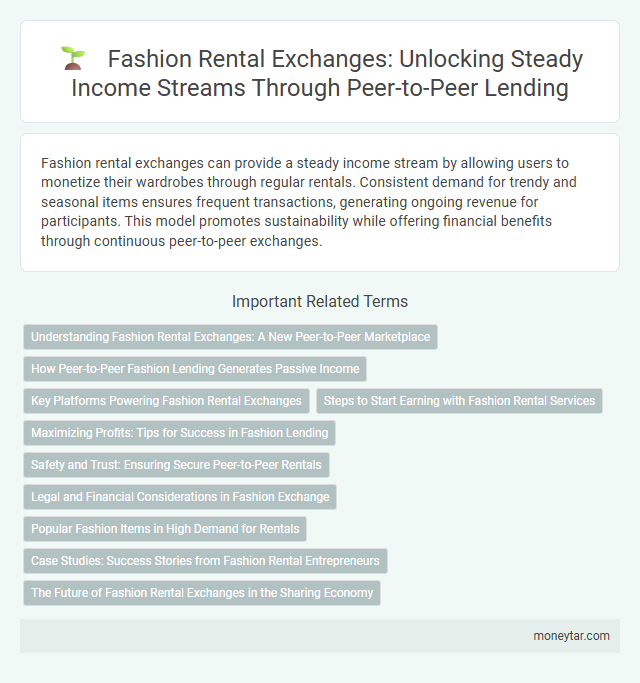 Fashion Rental Exchanges: Unlocking Steady Income Streams Through Peer-to-Peer Lending

Fashion rental exchanges can provide a steady income stream by allowing users to monetize their wardrobes through regular rentals. Consistent demand for trendy and seasonal items ensures frequent transactions, generating ongoing revenue for participants. This model promotes sustainability while offering financial benefits through continuous peer-to-peer exchanges.

Important Related Terms

Understanding Fashion Rental Exchanges: A New Peer-to-Peer Marketplace

How Peer-to-Peer Fashion Lending Generates Passive Income

Key Platforms Powering Fashion Rental Exchanges

Steps to Start Earning with Fashion Rental Services

Maximizing Profits: Tips for Success in Fashion Lending

Safety and Trust: Ensuring Secure Peer-to-Peer Rentals

Legal and Financial Considerations in Fashion Exchange

Popular Fashion Items in High Demand for Rentals

Case Studies: Success Stories from Fashion Rental Entrepreneurs

The Future of Fashion Rental Exchanges in the Sharing Economy

moneytar.com