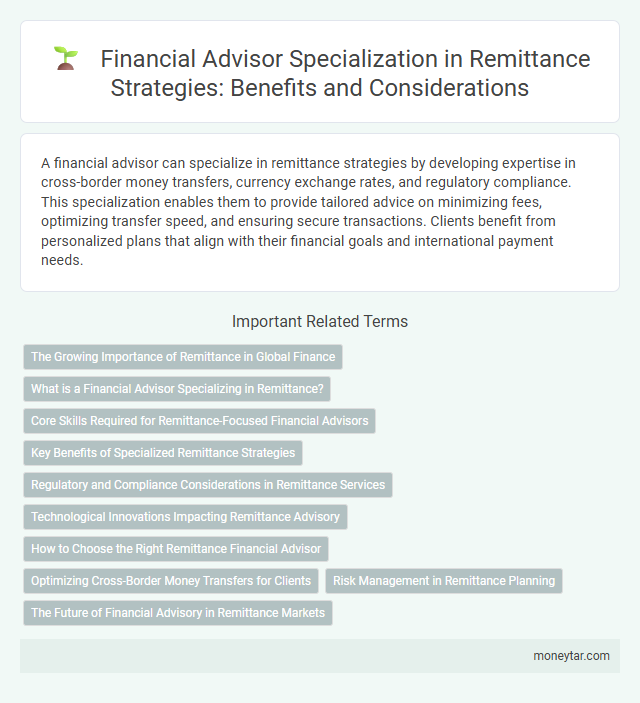 Financial Advisor Specialization in Remittance Strategies: Benefits and Considerations

A financial advisor can specialize in remittance strategies by developing expertise in cross-border money transfers, currency exchange rates, and regulatory compliance. This specialization enables them to provide tailored advice on minimizing fees, optimizing transfer speed, and ensuring secure transactions. Clients benefit from personalized plans that align with their financial goals and international payment needs.

Important Related Terms

The Growing Importance of Remittance in Global Finance

What is a Financial Advisor Specializing in Remittance?

Core Skills Required for Remittance-Focused Financial Advisors

Key Benefits of Specialized Remittance Strategies

Regulatory and Compliance Considerations in Remittance Services

Technological Innovations Impacting Remittance Advisory

How to Choose the Right Remittance Financial Advisor

Optimizing Cross-Border Money Transfers for Clients

Risk Management in Remittance Planning

The Future of Financial Advisory in Remittance Markets

moneytar.com