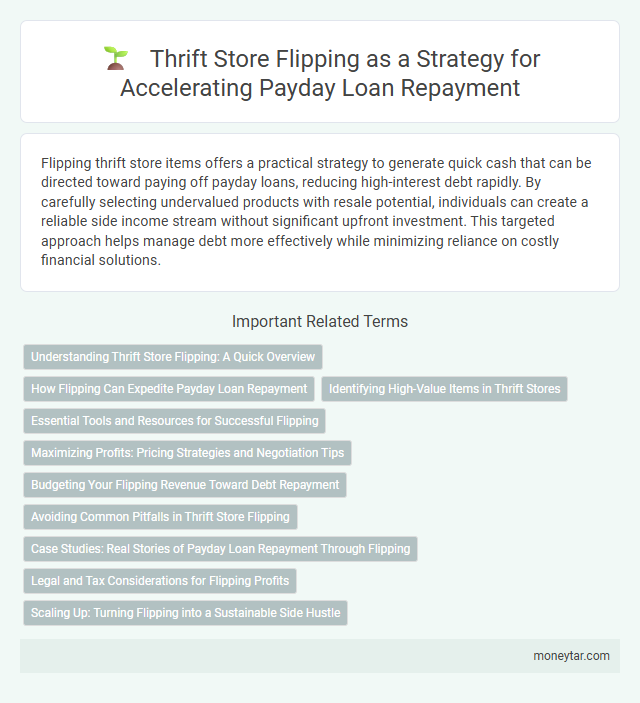 Thrift Store Flipping as a Strategy for Accelerating Payday Loan Repayment

Flipping thrift store items offers a practical strategy to generate quick cash that can be directed toward paying off payday loans, reducing high-interest debt rapidly. By carefully selecting undervalued products with resale potential, individuals can create a reliable side income stream without significant upfront investment. This targeted approach helps manage debt more effectively while minimizing reliance on costly financial solutions.

Important Related Terms

Understanding Thrift Store Flipping: A Quick Overview

How Flipping Can Expedite Payday Loan Repayment

Identifying High-Value Items in Thrift Stores

Essential Tools and Resources for Successful Flipping

Maximizing Profits: Pricing Strategies and Negotiation Tips

Budgeting Your Flipping Revenue Toward Debt Repayment

Avoiding Common Pitfalls in Thrift Store Flipping

Case Studies: Real Stories of Payday Loan Repayment Through Flipping

Legal and Tax Considerations for Flipping Profits

Scaling Up: Turning Flipping into a Sustainable Side Hustle

moneytar.com