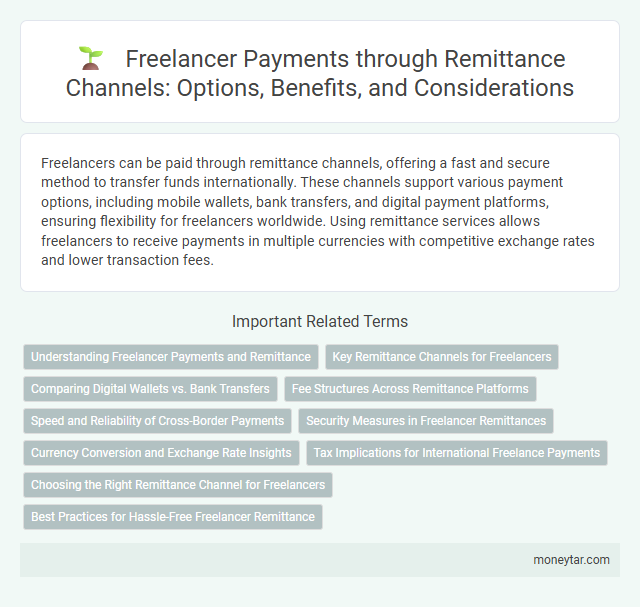 Freelancer Payments through Remittance Channels: Options, Benefits, and Considerations

Freelancers can be paid through remittance channels, offering a fast and secure method to transfer funds internationally. These channels support various payment options, including mobile wallets, bank transfers, and digital payment platforms, ensuring flexibility for freelancers worldwide. Using remittance services allows freelancers to receive payments in multiple currencies with competitive exchange rates and lower transaction fees.

Important Related Terms

Understanding Freelancer Payments and Remittance

Key Remittance Channels for Freelancers

Comparing Digital Wallets vs. Bank Transfers

Fee Structures Across Remittance Platforms

Speed and Reliability of Cross-Border Payments

Security Measures in Freelancer Remittances

Currency Conversion and Exchange Rate Insights

Tax Implications for International Freelance Payments

Choosing the Right Remittance Channel for Freelancers

Best Practices for Hassle-Free Freelancer Remittance

moneytar.com