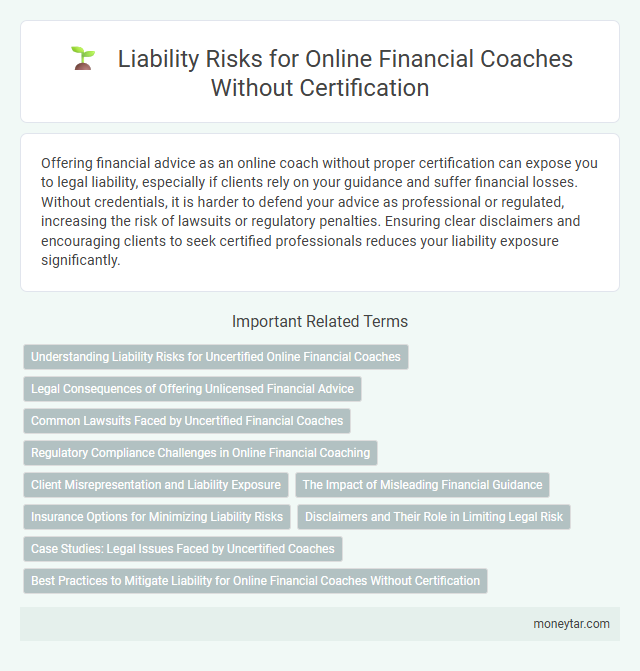 Liability Risks for Online Financial Coaches Without Certification

Offering financial advice as an online coach without proper certification can expose you to legal liability, especially if clients rely on your guidance and suffer financial losses. Without credentials, it is harder to defend your advice as professional or regulated, increasing the risk of lawsuits or regulatory penalties. Ensuring clear disclaimers and encouraging clients to seek certified professionals reduces your liability exposure significantly.

Important Related Terms

Understanding Liability Risks for Uncertified Online Financial Coaches

Legal Consequences of Offering Unlicensed Financial Advice

Common Lawsuits Faced by Uncertified Financial Coaches

Regulatory Compliance Challenges in Online Financial Coaching

Client Misrepresentation and Liability Exposure

The Impact of Misleading Financial Guidance

Insurance Options for Minimizing Liability Risks

Disclaimers and Their Role in Limiting Legal Risk

Case Studies: Legal Issues Faced by Uncertified Coaches

Best Practices to Mitigate Liability for Online Financial Coaches Without Certification

moneytar.com