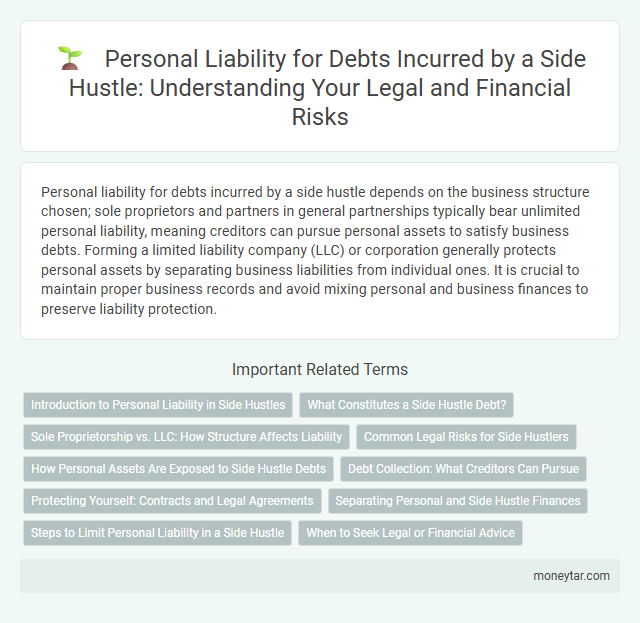 Personal Liability for Debts Incurred by a Side Hustle: Understanding Your Legal and Financial Risks

Personal liability for debts incurred by a side hustle depends on the business structure chosen; sole proprietors and partners in general partnerships typically bear unlimited personal liability, meaning creditors can pursue personal assets to satisfy business debts. Forming a limited liability company (LLC) or corporation generally protects personal assets by separating business liabilities from individual ones. It is crucial to maintain proper business records and avoid mixing personal and business finances to preserve liability protection.

Important Related Terms

Introduction to Personal Liability in Side Hustles

What Constitutes a Side Hustle Debt?

Sole Proprietorship vs. LLC: How Structure Affects Liability

Common Legal Risks for Side Hustlers

How Personal Assets Are Exposed to Side Hustle Debts

Debt Collection: What Creditors Can Pursue

Protecting Yourself: Contracts and Legal Agreements

Separating Personal and Side Hustle Finances

Steps to Limit Personal Liability in a Side Hustle

When to Seek Legal or Financial Advice

moneytar.com