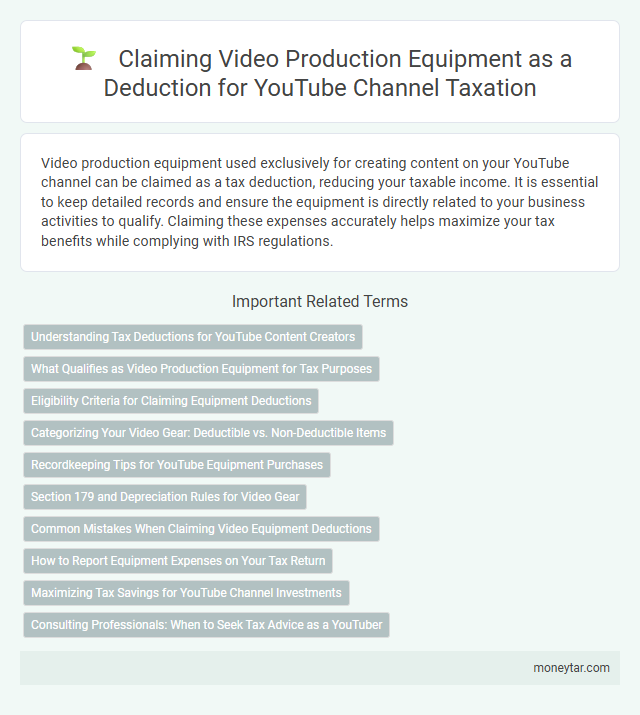 Claiming Video Production Equipment as a Deduction for YouTube Channel Taxation

Video production equipment used exclusively for creating content on your YouTube channel can be claimed as a tax deduction, reducing your taxable income. It is essential to keep detailed records and ensure the equipment is directly related to your business activities to qualify. Claiming these expenses accurately helps maximize your tax benefits while complying with IRS regulations.

Important Related Terms

Understanding Tax Deductions for YouTube Content Creators

What Qualifies as Video Production Equipment for Tax Purposes

Eligibility Criteria for Claiming Equipment Deductions

Categorizing Your Video Gear: Deductible vs. Non-Deductible Items

Recordkeeping Tips for YouTube Equipment Purchases

Section 179 and Depreciation Rules for Video Gear

Common Mistakes When Claiming Video Equipment Deductions

How to Report Equipment Expenses on Your Tax Return

Maximizing Tax Savings for YouTube Channel Investments

Consulting Professionals: When to Seek Tax Advice as a YouTuber

moneytar.com