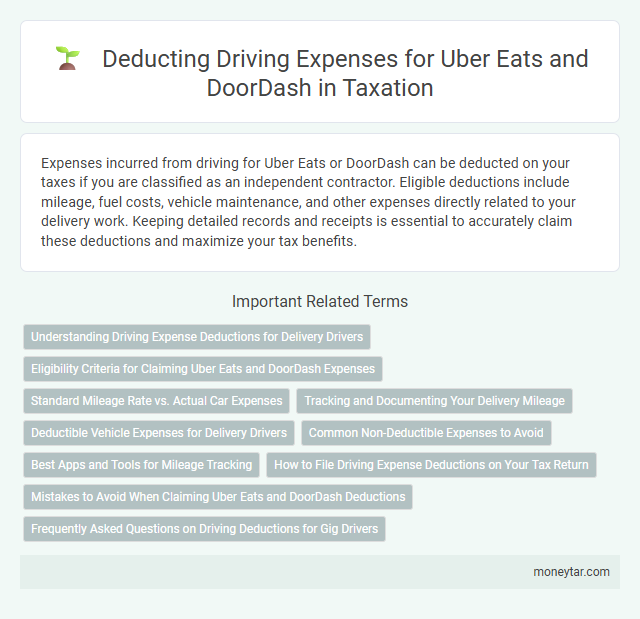 Deducting Driving Expenses for Uber Eats and DoorDash in Taxation

Expenses incurred from driving for Uber Eats or DoorDash can be deducted on your taxes if you are classified as an independent contractor. Eligible deductions include mileage, fuel costs, vehicle maintenance, and other expenses directly related to your delivery work. Keeping detailed records and receipts is essential to accurately claim these deductions and maximize your tax benefits.

Important Related Terms

Understanding Driving Expense Deductions for Delivery Drivers

Eligibility Criteria for Claiming Uber Eats and DoorDash Expenses

Standard Mileage Rate vs. Actual Car Expenses

Tracking and Documenting Your Delivery Mileage

Deductible Vehicle Expenses for Delivery Drivers

Common Non-Deductible Expenses to Avoid

Best Apps and Tools for Mileage Tracking

How to File Driving Expense Deductions on Your Tax Return

Mistakes to Avoid When Claiming Uber Eats and DoorDash Deductions

Frequently Asked Questions on Driving Deductions for Gig Drivers

moneytar.com