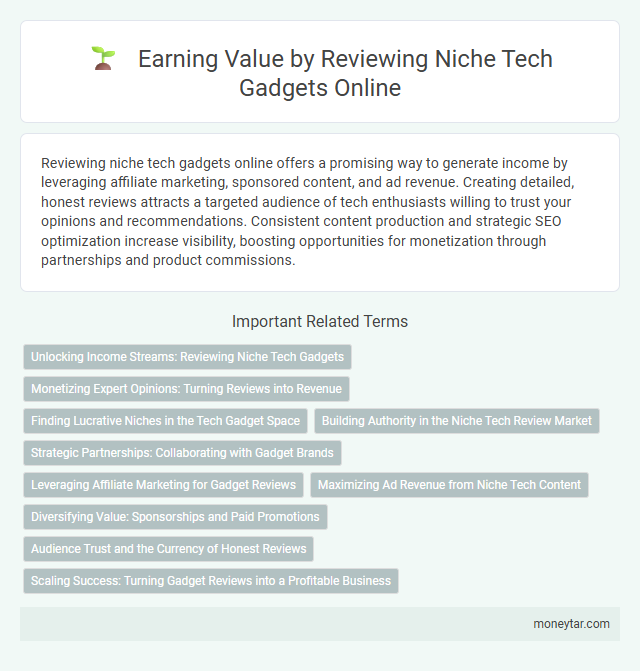 Earning Value by Reviewing Niche Tech Gadgets Online

Reviewing niche tech gadgets online offers a promising way to generate income by leveraging affiliate marketing, sponsored content, and ad revenue. Creating detailed, honest reviews attracts a targeted audience of tech enthusiasts willing to trust your opinions and recommendations. Consistent content production and strategic SEO optimization increase visibility, boosting opportunities for monetization through partnerships and product commissions.

Important Related Terms

Unlocking Income Streams: Reviewing Niche Tech Gadgets

Monetizing Expert Opinions: Turning Reviews into Revenue

Finding Lucrative Niches in the Tech Gadget Space

Building Authority in the Niche Tech Review Market

Strategic Partnerships: Collaborating with Gadget Brands

Leveraging Affiliate Marketing for Gadget Reviews

Maximizing Ad Revenue from Niche Tech Content

Diversifying Value: Sponsorships and Paid Promotions

Audience Trust and the Currency of Honest Reviews

Scaling Success: Turning Gadget Reviews into a Profitable Business

moneytar.com