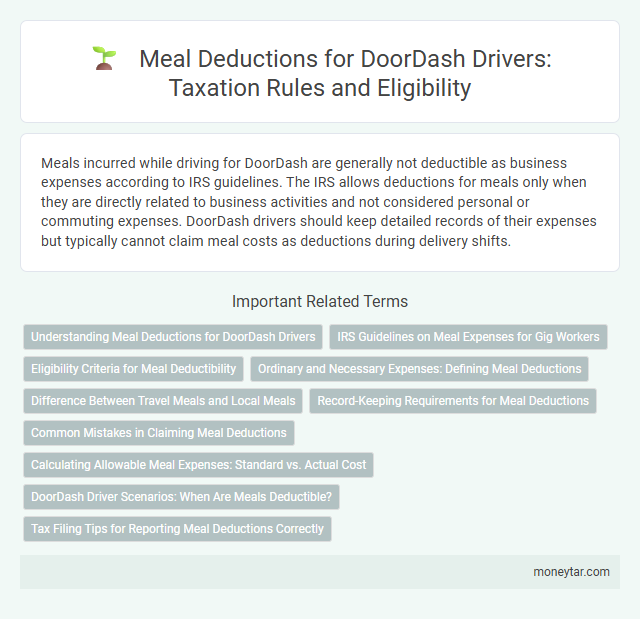 Meal Deductions for DoorDash Drivers: Taxation Rules and Eligibility

Meals incurred while driving for DoorDash are generally not deductible as business expenses according to IRS guidelines. The IRS allows deductions for meals only when they are directly related to business activities and not considered personal or commuting expenses. DoorDash drivers should keep detailed records of their expenses but typically cannot claim meal costs as deductions during delivery shifts.

Important Related Terms

Understanding Meal Deductions for DoorDash Drivers

IRS Guidelines on Meal Expenses for Gig Workers

Eligibility Criteria for Meal Deductibility

Ordinary and Necessary Expenses: Defining Meal Deductions

Difference Between Travel Meals and Local Meals

Record-Keeping Requirements for Meal Deductions

Common Mistakes in Claiming Meal Deductions

Calculating Allowable Meal Expenses: Standard vs. Actual Cost

DoorDash Driver Scenarios: When Are Meals Deductible?

Tax Filing Tips for Reporting Meal Deductions Correctly

moneytar.com