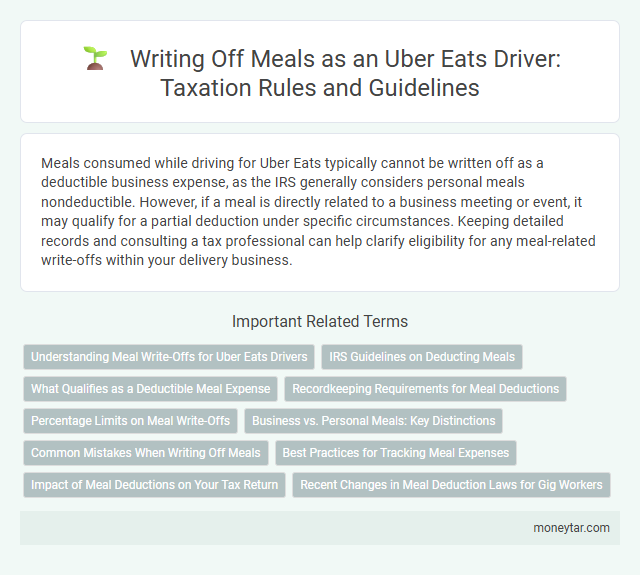 Writing Off Meals as an Uber Eats Driver: Taxation Rules and Guidelines

Meals consumed while driving for Uber Eats typically cannot be written off as a deductible business expense, as the IRS generally considers personal meals nondeductible. However, if a meal is directly related to a business meeting or event, it may qualify for a partial deduction under specific circumstances. Keeping detailed records and consulting a tax professional can help clarify eligibility for any meal-related write-offs within your delivery business.

Important Related Terms

Understanding Meal Write-Offs for Uber Eats Drivers

IRS Guidelines on Deducting Meals

What Qualifies as a Deductible Meal Expense

Recordkeeping Requirements for Meal Deductions

Percentage Limits on Meal Write-Offs

Business vs. Personal Meals: Key Distinctions

Common Mistakes When Writing Off Meals

Best Practices for Tracking Meal Expenses

Impact of Meal Deductions on Your Tax Return

Recent Changes in Meal Deduction Laws for Gig Workers

moneytar.com