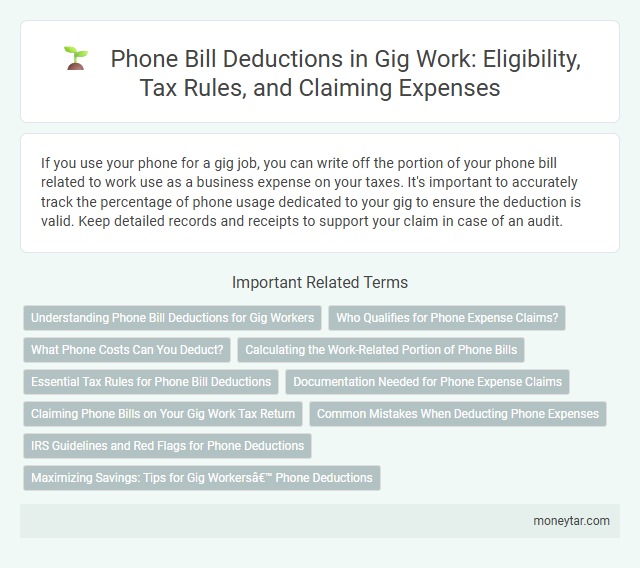 Phone Bill Deductions in Gig Work: Eligibility, Tax Rules, and Claiming Expenses

If you use your phone for a gig job, you can write off the portion of your phone bill related to work use as a business expense on your taxes. It's important to accurately track the percentage of phone usage dedicated to your gig to ensure the deduction is valid. Keep detailed records and receipts to support your claim in case of an audit.

Important Related Terms

Understanding Phone Bill Deductions for Gig Workers

Who Qualifies for Phone Expense Claims?

What Phone Costs Can You Deduct?

Calculating the Work-Related Portion of Phone Bills

Essential Tax Rules for Phone Bill Deductions

Documentation Needed for Phone Expense Claims

Claiming Phone Bills on Your Gig Work Tax Return

Common Mistakes When Deducting Phone Expenses

IRS Guidelines and Red Flags for Phone Deductions

Maximizing Savings: Tips for Gig Workersâ€™ Phone Deductions

moneytar.com