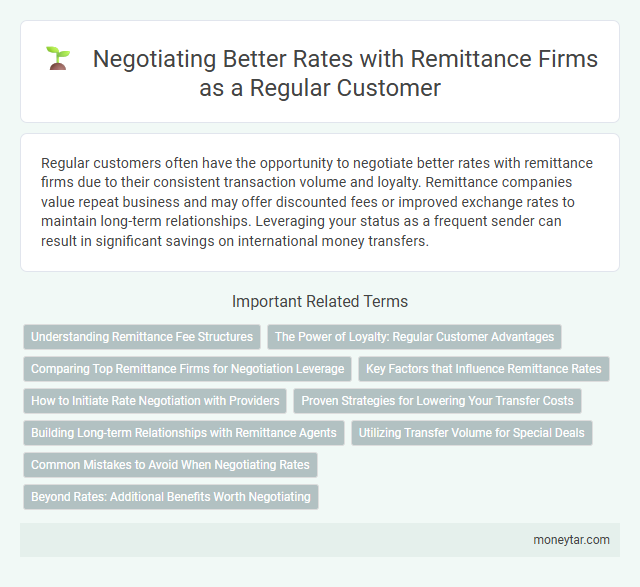 Negotiating Better Rates with Remittance Firms as a Regular Customer

Regular customers often have the opportunity to negotiate better rates with remittance firms due to their consistent transaction volume and loyalty. Remittance companies value repeat business and may offer discounted fees or improved exchange rates to maintain long-term relationships. Leveraging your status as a frequent sender can result in significant savings on international money transfers.

Important Related Terms

Understanding Remittance Fee Structures

The Power of Loyalty: Regular Customer Advantages

Comparing Top Remittance Firms for Negotiation Leverage

Key Factors that Influence Remittance Rates

How to Initiate Rate Negotiation with Providers

Proven Strategies for Lowering Your Transfer Costs

Building Long-term Relationships with Remittance Agents

Utilizing Transfer Volume for Special Deals

Common Mistakes to Avoid When Negotiating Rates

Beyond Rates: Additional Benefits Worth Negotiating

moneytar.com