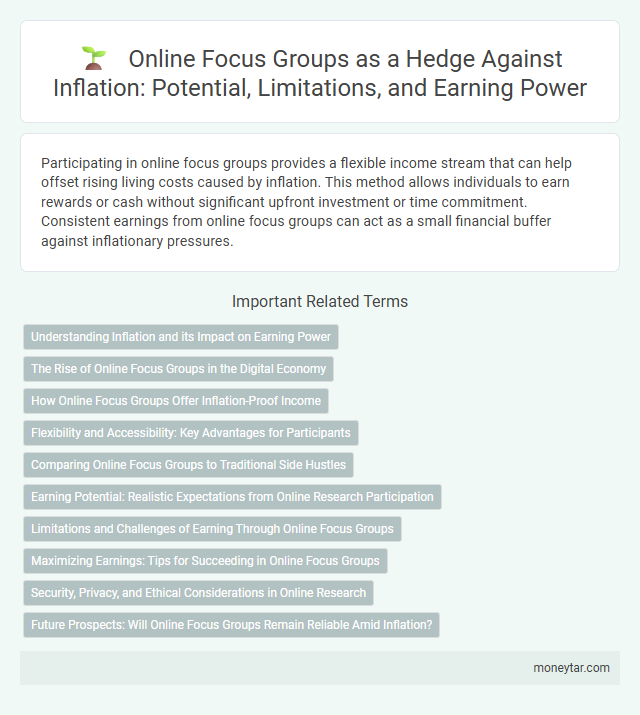 Online Focus Groups as a Hedge Against Inflation: Potential, Limitations, and Earning Power

Participating in online focus groups provides a flexible income stream that can help offset rising living costs caused by inflation. This method allows individuals to earn rewards or cash without significant upfront investment or time commitment. Consistent earnings from online focus groups can act as a small financial buffer against inflationary pressures.

Important Related Terms

Understanding Inflation and its Impact on Earning Power

The Rise of Online Focus Groups in the Digital Economy

How Online Focus Groups Offer Inflation-Proof Income

Flexibility and Accessibility: Key Advantages for Participants

Comparing Online Focus Groups to Traditional Side Hustles

Earning Potential: Realistic Expectations from Online Research Participation

Limitations and Challenges of Earning Through Online Focus Groups

Maximizing Earnings: Tips for Succeeding in Online Focus Groups

Security, Privacy, and Ethical Considerations in Online Research

Future Prospects: Will Online Focus Groups Remain Reliable Amid Inflation?

moneytar.com