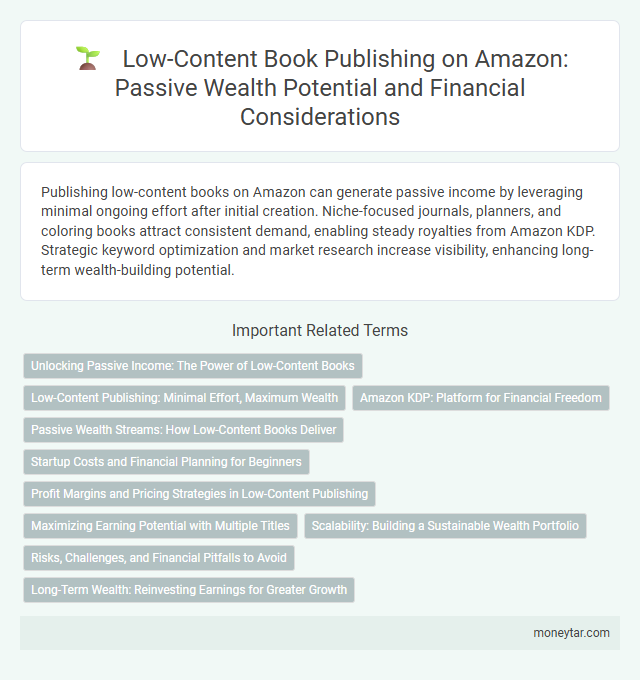 Low-Content Book Publishing on Amazon: Passive Wealth Potential and Financial Considerations

Publishing low-content books on Amazon can generate passive income by leveraging minimal ongoing effort after initial creation. Niche-focused journals, planners, and coloring books attract consistent demand, enabling steady royalties from Amazon KDP. Strategic keyword optimization and market research increase visibility, enhancing long-term wealth-building potential.

Important Related Terms

Unlocking Passive Income: The Power of Low-Content Books

Low-Content Publishing: Minimal Effort, Maximum Wealth

Amazon KDP: Platform for Financial Freedom

Passive Wealth Streams: How Low-Content Books Deliver

Startup Costs and Financial Planning for Beginners

Profit Margins and Pricing Strategies in Low-Content Publishing

Maximizing Earning Potential with Multiple Titles

Scalability: Building a Sustainable Wealth Portfolio

Risks, Challenges, and Financial Pitfalls to Avoid

Long-Term Wealth: Reinvesting Earnings for Greater Growth

moneytar.com