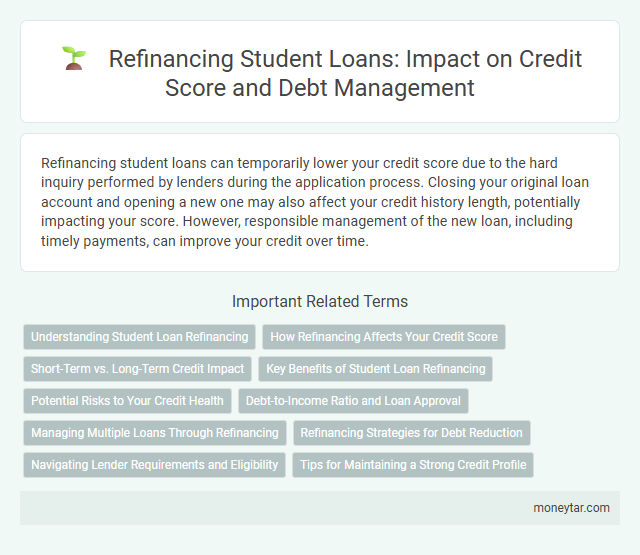 Refinancing Student Loans: Impact on Credit Score and Debt Management

Refinancing student loans can temporarily lower your credit score due to the hard inquiry performed by lenders during the application process. Closing your original loan account and opening a new one may also affect your credit history length, potentially impacting your score. However, responsible management of the new loan, including timely payments, can improve your credit over time.

Important Related Terms

Understanding Student Loan Refinancing

How Refinancing Affects Your Credit Score

Short-Term vs. Long-Term Credit Impact

Key Benefits of Student Loan Refinancing

Potential Risks to Your Credit Health

Debt-to-Income Ratio and Loan Approval

Managing Multiple Loans Through Refinancing

Refinancing Strategies for Debt Reduction

Navigating Lender Requirements and Eligibility

Tips for Maintaining a Strong Credit Profile

moneytar.com