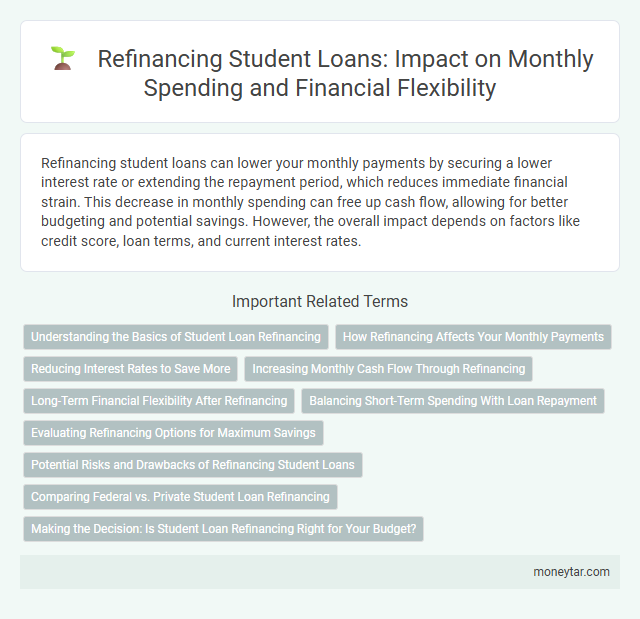 Refinancing Student Loans: Impact on Monthly Spending and Financial Flexibility

Refinancing student loans can lower your monthly payments by securing a lower interest rate or extending the repayment period, which reduces immediate financial strain. This decrease in monthly spending can free up cash flow, allowing for better budgeting and potential savings. However, the overall impact depends on factors like credit score, loan terms, and current interest rates.

Important Related Terms

Understanding the Basics of Student Loan Refinancing

How Refinancing Affects Your Monthly Payments

Reducing Interest Rates to Save More

Increasing Monthly Cash Flow Through Refinancing

Long-Term Financial Flexibility After Refinancing

Balancing Short-Term Spending With Loan Repayment

Evaluating Refinancing Options for Maximum Savings

Potential Risks and Drawbacks of Refinancing Student Loans

Comparing Federal vs. Private Student Loan Refinancing

Making the Decision: Is Student Loan Refinancing Right for Your Budget?

moneytar.com