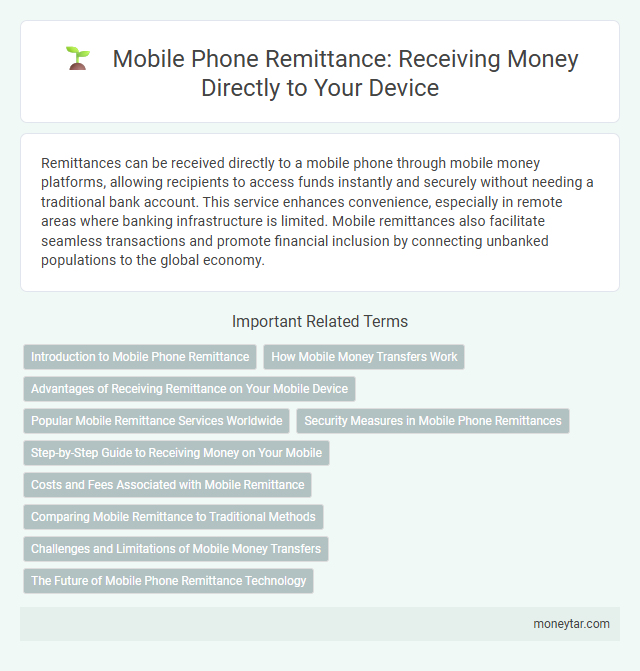 Mobile Phone Remittance: Receiving Money Directly to Your Device

Remittances can be received directly to a mobile phone through mobile money platforms, allowing recipients to access funds instantly and securely without needing a traditional bank account. This service enhances convenience, especially in remote areas where banking infrastructure is limited. Mobile remittances also facilitate seamless transactions and promote financial inclusion by connecting unbanked populations to the global economy.

Important Related Terms

Introduction to Mobile Phone Remittance

How Mobile Money Transfers Work

Advantages of Receiving Remittance on Your Mobile Device

Popular Mobile Remittance Services Worldwide

Security Measures in Mobile Phone Remittances

Step-by-Step Guide to Receiving Money on Your Mobile

Costs and Fees Associated with Mobile Remittance

Comparing Mobile Remittance to Traditional Methods

Challenges and Limitations of Mobile Money Transfers

The Future of Mobile Phone Remittance Technology

moneytar.com