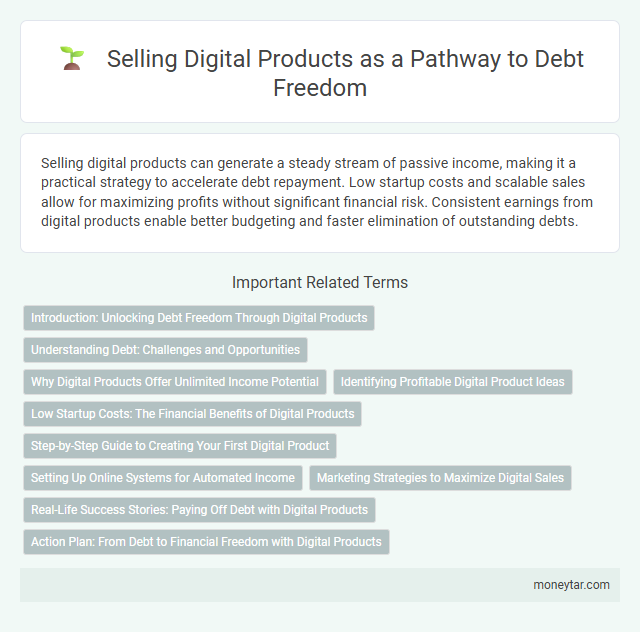 Selling Digital Products as a Pathway to Debt Freedom

Selling digital products can generate a steady stream of passive income, making it a practical strategy to accelerate debt repayment. Low startup costs and scalable sales allow for maximizing profits without significant financial risk. Consistent earnings from digital products enable better budgeting and faster elimination of outstanding debts.

Important Related Terms

Introduction: Unlocking Debt Freedom Through Digital Products

Understanding Debt: Challenges and Opportunities

Why Digital Products Offer Unlimited Income Potential

Identifying Profitable Digital Product Ideas

Low Startup Costs: The Financial Benefits of Digital Products

Step-by-Step Guide to Creating Your First Digital Product

Setting Up Online Systems for Automated Income

Marketing Strategies to Maximize Digital Sales

Real-Life Success Stories: Paying Off Debt with Digital Products

Action Plan: From Debt to Financial Freedom with Digital Products

moneytar.com