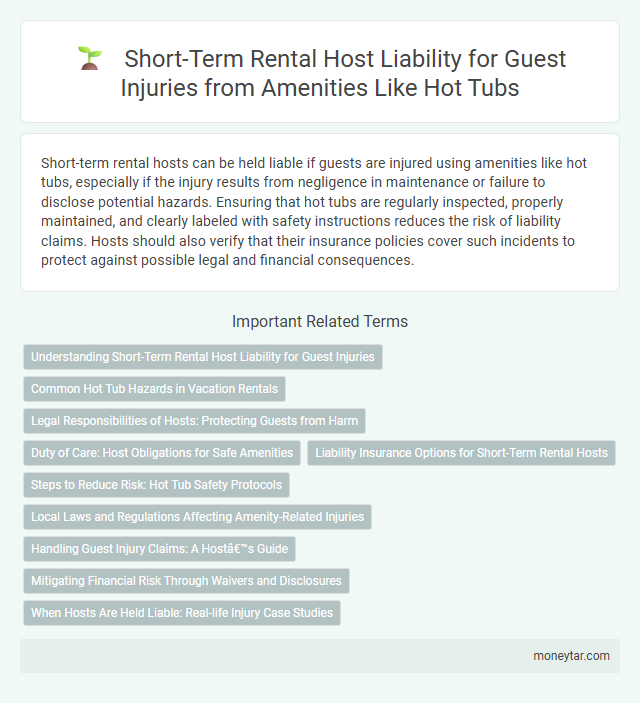 Short-Term Rental Host Liability for Guest Injuries from Amenities Like Hot Tubs

Short-term rental hosts can be held liable if guests are injured using amenities like hot tubs, especially if the injury results from negligence in maintenance or failure to disclose potential hazards. Ensuring that hot tubs are regularly inspected, properly maintained, and clearly labeled with safety instructions reduces the risk of liability claims. Hosts should also verify that their insurance policies cover such incidents to protect against possible legal and financial consequences.

Important Related Terms

Understanding Short-Term Rental Host Liability for Guest Injuries

Common Hot Tub Hazards in Vacation Rentals

Legal Responsibilities of Hosts: Protecting Guests from Harm

Duty of Care: Host Obligations for Safe Amenities

Liability Insurance Options for Short-Term Rental Hosts

Steps to Reduce Risk: Hot Tub Safety Protocols

Local Laws and Regulations Affecting Amenity-Related Injuries

Handling Guest Injury Claims: A Hostâ€™s Guide

Mitigating Financial Risk Through Waivers and Disclosures

When Hosts Are Held Liable: Real-life Injury Case Studies

moneytar.com