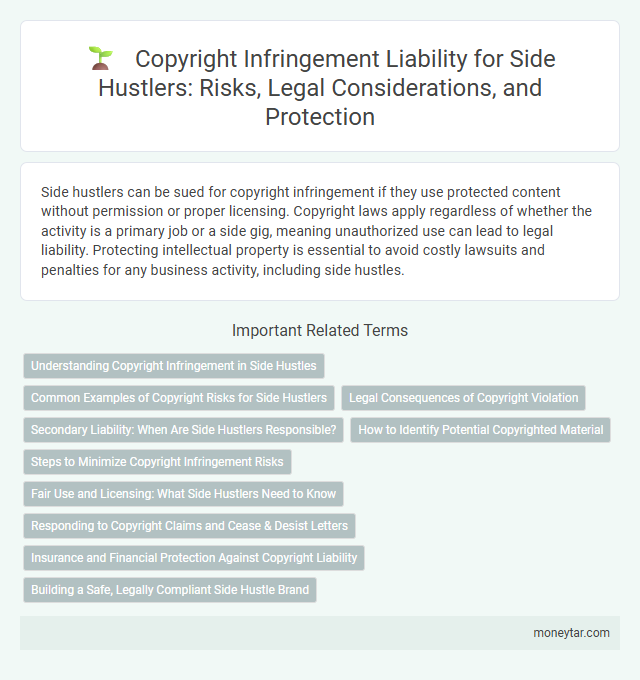 Copyright Infringement Liability for Side Hustlers: Risks, Legal Considerations, and Protection

Side hustlers can be sued for copyright infringement if they use protected content without permission or proper licensing. Copyright laws apply regardless of whether the activity is a primary job or a side gig, meaning unauthorized use can lead to legal liability. Protecting intellectual property is essential to avoid costly lawsuits and penalties for any business activity, including side hustles.

Important Related Terms

Understanding Copyright Infringement in Side Hustles

Common Examples of Copyright Risks for Side Hustlers

Legal Consequences of Copyright Violation

Secondary Liability: When Are Side Hustlers Responsible?

How to Identify Potential Copyrighted Material

Steps to Minimize Copyright Infringement Risks

Fair Use and Licensing: What Side Hustlers Need to Know

Responding to Copyright Claims and Cease & Desist Letters

Insurance and Financial Protection Against Copyright Liability

Building a Safe, Legally Compliant Side Hustle Brand

moneytar.com