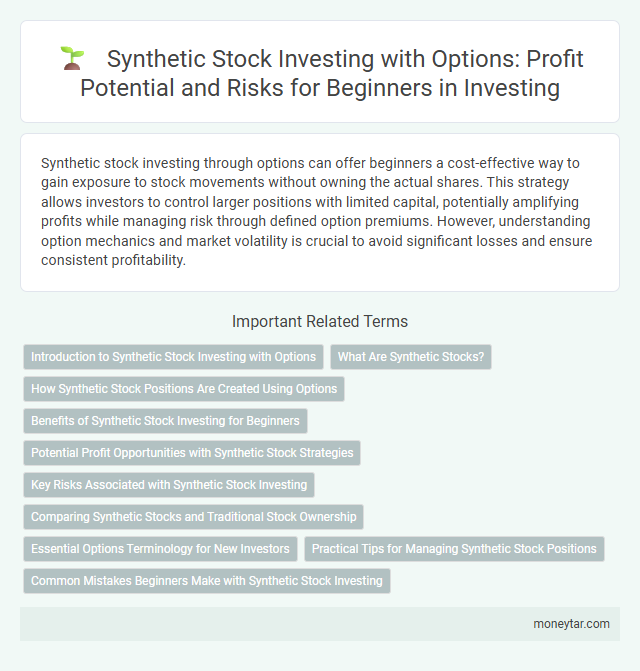 Synthetic Stock Investing with Options: Profit Potential and Risks for Beginners in Investing

Synthetic stock investing through options can offer beginners a cost-effective way to gain exposure to stock movements without owning the actual shares. This strategy allows investors to control larger positions with limited capital, potentially amplifying profits while managing risk through defined option premiums. However, understanding option mechanics and market volatility is crucial to avoid significant losses and ensure consistent profitability.

Important Related Terms

Introduction to Synthetic Stock Investing with Options

What Are Synthetic Stocks?

How Synthetic Stock Positions Are Created Using Options

Benefits of Synthetic Stock Investing for Beginners

Potential Profit Opportunities with Synthetic Stock Strategies

Key Risks Associated with Synthetic Stock Investing

Comparing Synthetic Stocks and Traditional Stock Ownership

Essential Options Terminology for New Investors

Practical Tips for Managing Synthetic Stock Positions

Common Mistakes Beginners Make with Synthetic Stock Investing

moneytar.com