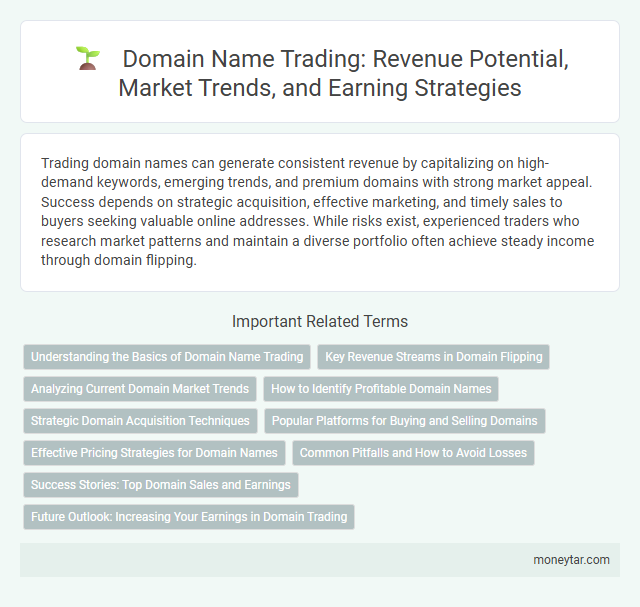 Domain Name Trading: Revenue Potential, Market Trends, and Earning Strategies

Trading domain names can generate consistent revenue by capitalizing on high-demand keywords, emerging trends, and premium domains with strong market appeal. Success depends on strategic acquisition, effective marketing, and timely sales to buyers seeking valuable online addresses. While risks exist, experienced traders who research market patterns and maintain a diverse portfolio often achieve steady income through domain flipping.

Important Related Terms

Understanding the Basics of Domain Name Trading

Key Revenue Streams in Domain Flipping

Analyzing Current Domain Market Trends

How to Identify Profitable Domain Names

Strategic Domain Acquisition Techniques

Popular Platforms for Buying and Selling Domains

Effective Pricing Strategies for Domain Names

Common Pitfalls and How to Avoid Losses

Success Stories: Top Domain Sales and Earnings

Future Outlook: Increasing Your Earnings in Domain Trading

moneytar.com