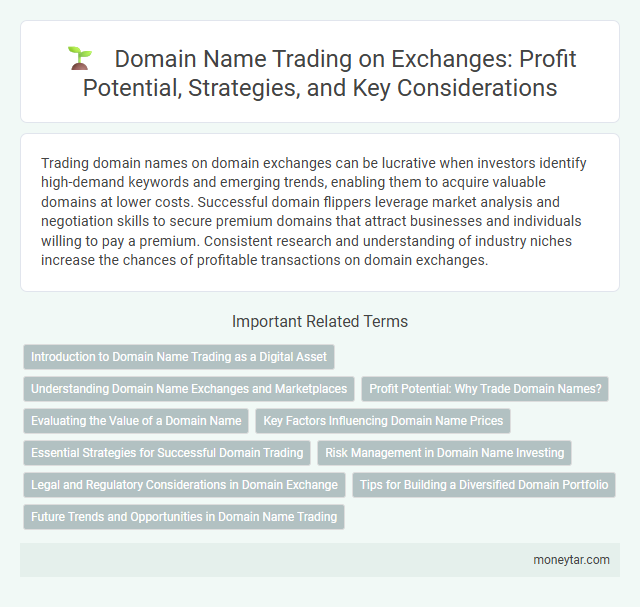 Domain Name Trading on Exchanges: Profit Potential, Strategies, and Key Considerations

Trading domain names on domain exchanges can be lucrative when investors identify high-demand keywords and emerging trends, enabling them to acquire valuable domains at lower costs. Successful domain flippers leverage market analysis and negotiation skills to secure premium domains that attract businesses and individuals willing to pay a premium. Consistent research and understanding of industry niches increase the chances of profitable transactions on domain exchanges.

Important Related Terms

Introduction to Domain Name Trading as a Digital Asset

Understanding Domain Name Exchanges and Marketplaces

Profit Potential: Why Trade Domain Names?

Evaluating the Value of a Domain Name

Key Factors Influencing Domain Name Prices

Essential Strategies for Successful Domain Trading

Risk Management in Domain Name Investing

Legal and Regulatory Considerations in Domain Exchange

Tips for Building a Diversified Domain Portfolio

Future Trends and Opportunities in Domain Name Trading

moneytar.com