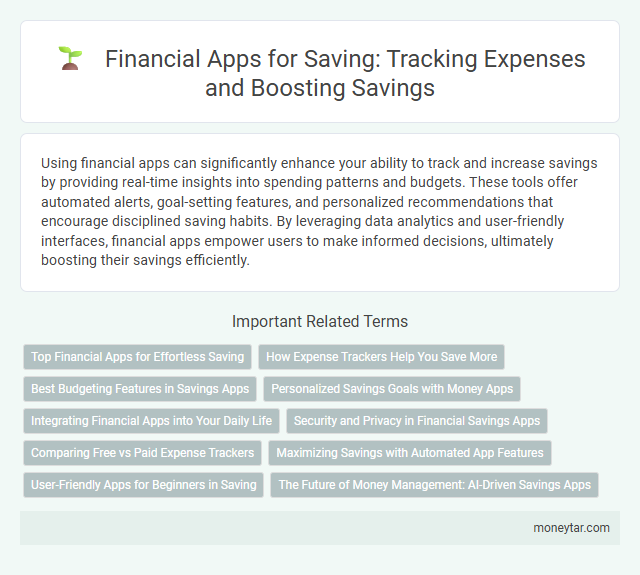 Financial Apps for Saving: Tracking Expenses and Boosting Savings

Using financial apps can significantly enhance your ability to track and increase savings by providing real-time insights into spending patterns and budgets. These tools offer automated alerts, goal-setting features, and personalized recommendations that encourage disciplined saving habits. By leveraging data analytics and user-friendly interfaces, financial apps empower users to make informed decisions, ultimately boosting their savings efficiently.

Important Related Terms

Top Financial Apps for Effortless Saving

How Expense Trackers Help You Save More

Best Budgeting Features in Savings Apps

Personalized Savings Goals with Money Apps

Integrating Financial Apps into Your Daily Life

Security and Privacy in Financial Savings Apps

Comparing Free vs Paid Expense Trackers

Maximizing Savings with Automated App Features

User-Friendly Apps for Beginners in Saving

The Future of Money Management: AI-Driven Savings Apps

moneytar.com