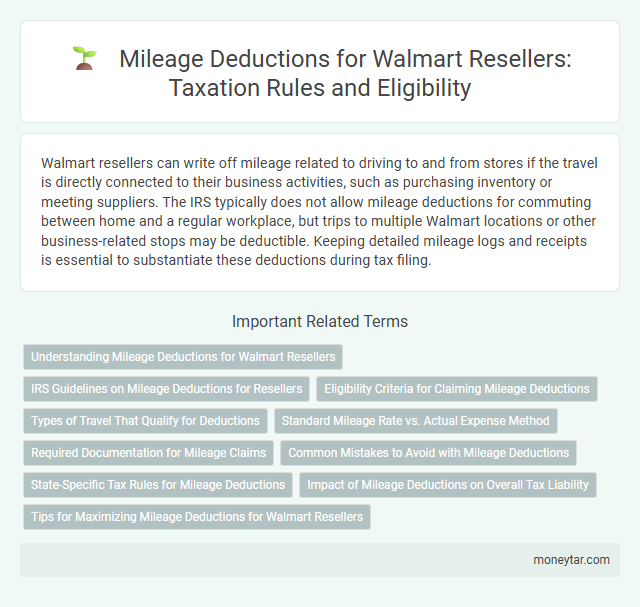 Mileage Deductions for Walmart Resellers: Taxation Rules and Eligibility

Walmart resellers can write off mileage related to driving to and from stores if the travel is directly connected to their business activities, such as purchasing inventory or meeting suppliers. The IRS typically does not allow mileage deductions for commuting between home and a regular workplace, but trips to multiple Walmart locations or other business-related stops may be deductible. Keeping detailed mileage logs and receipts is essential to substantiate these deductions during tax filing.

Important Related Terms

Understanding Mileage Deductions for Walmart Resellers

IRS Guidelines on Mileage Deductions for Resellers

Eligibility Criteria for Claiming Mileage Deductions

Types of Travel That Qualify for Deductions

Standard Mileage Rate vs. Actual Expense Method

Required Documentation for Mileage Claims

Common Mistakes to Avoid with Mileage Deductions

State-Specific Tax Rules for Mileage Deductions

Impact of Mileage Deductions on Overall Tax Liability

Tips for Maximizing Mileage Deductions for Walmart Resellers

moneytar.com