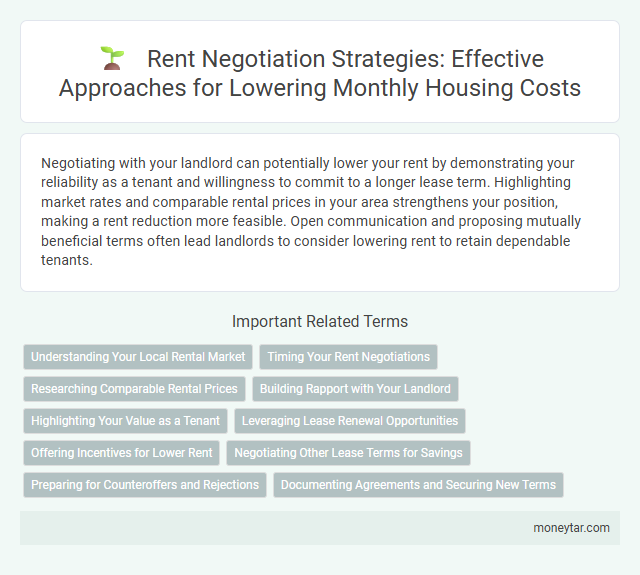 Rent Negotiation Strategies: Effective Approaches for Lowering Monthly Housing Costs

Negotiating with your landlord can potentially lower your rent by demonstrating your reliability as a tenant and willingness to commit to a longer lease term. Highlighting market rates and comparable rental prices in your area strengthens your position, making a rent reduction more feasible. Open communication and proposing mutually beneficial terms often lead landlords to consider lowering rent to retain dependable tenants.

Important Related Terms

Understanding Your Local Rental Market

Timing Your Rent Negotiations

Researching Comparable Rental Prices

Building Rapport with Your Landlord

Highlighting Your Value as a Tenant

Leveraging Lease Renewal Opportunities

Offering Incentives for Lower Rent

Negotiating Other Lease Terms for Savings

Preparing for Counteroffers and Rejections

Documenting Agreements and Securing New Terms

moneytar.com