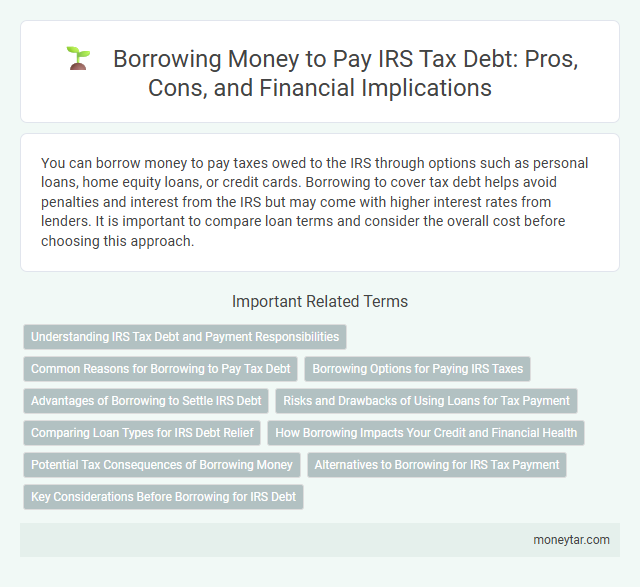 Borrowing Money to Pay IRS Tax Debt: Pros, Cons, and Financial Implications

You can borrow money to pay taxes owed to the IRS through options such as personal loans, home equity loans, or credit cards. Borrowing to cover tax debt helps avoid penalties and interest from the IRS but may come with higher interest rates from lenders. It is important to compare loan terms and consider the overall cost before choosing this approach.

Important Related Terms

Understanding IRS Tax Debt and Payment Responsibilities

Common Reasons for Borrowing to Pay Tax Debt

Borrowing Options for Paying IRS Taxes

Advantages of Borrowing to Settle IRS Debt

Risks and Drawbacks of Using Loans for Tax Payment

Comparing Loan Types for IRS Debt Relief

How Borrowing Impacts Your Credit and Financial Health

Potential Tax Consequences of Borrowing Money

Alternatives to Borrowing for IRS Tax Payment

Key Considerations Before Borrowing for IRS Debt

moneytar.com