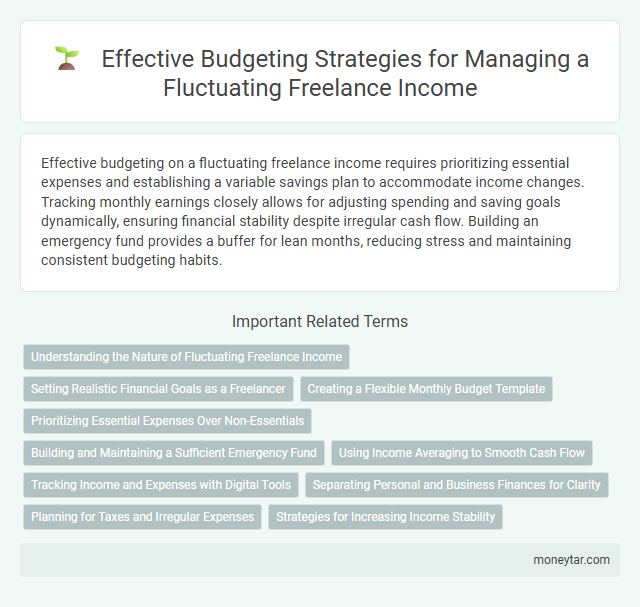 Effective Budgeting Strategies for Managing a Fluctuating Freelance Income

Effective budgeting on a fluctuating freelance income requires prioritizing essential expenses and establishing a variable savings plan to accommodate income changes. Tracking monthly earnings closely allows for adjusting spending and saving goals dynamically, ensuring financial stability despite irregular cash flow. Building an emergency fund provides a buffer for lean months, reducing stress and maintaining consistent budgeting habits.

Important Related Terms

Understanding the Nature of Fluctuating Freelance Income

Setting Realistic Financial Goals as a Freelancer

Creating a Flexible Monthly Budget Template

Prioritizing Essential Expenses Over Non-Essentials

Building and Maintaining a Sufficient Emergency Fund

Using Income Averaging to Smooth Cash Flow

Tracking Income and Expenses with Digital Tools

Separating Personal and Business Finances for Clarity

Planning for Taxes and Irregular Expenses

Strategies for Increasing Income Stability

moneytar.com