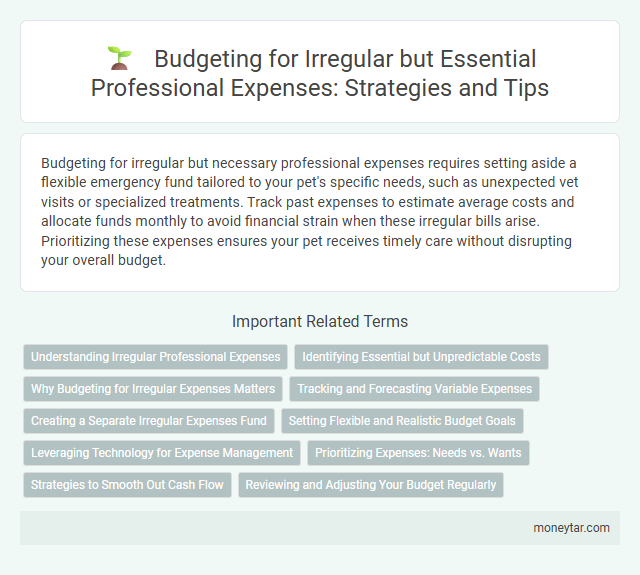 Budgeting for Irregular but Essential Professional Expenses: Strategies and Tips

Budgeting for irregular but necessary professional expenses requires setting aside a flexible emergency fund tailored to your pet's specific needs, such as unexpected vet visits or specialized treatments. Track past expenses to estimate average costs and allocate funds monthly to avoid financial strain when these irregular bills arise. Prioritizing these expenses ensures your pet receives timely care without disrupting your overall budget.

Important Related Terms

Understanding Irregular Professional Expenses
Identifying Essential but Unpredictable Costs
Why Budgeting for Irregular Expenses Matters
Tracking and Forecasting Variable Expenses
Creating a Separate Irregular Expenses Fund
Setting Flexible and Realistic Budget Goals
Leveraging Technology for Expense Management
Prioritizing Expenses: Needs vs. Wants
Strategies to Smooth Out Cash Flow
Reviewing and Adjusting Your Budget Regularly

moneytar.com