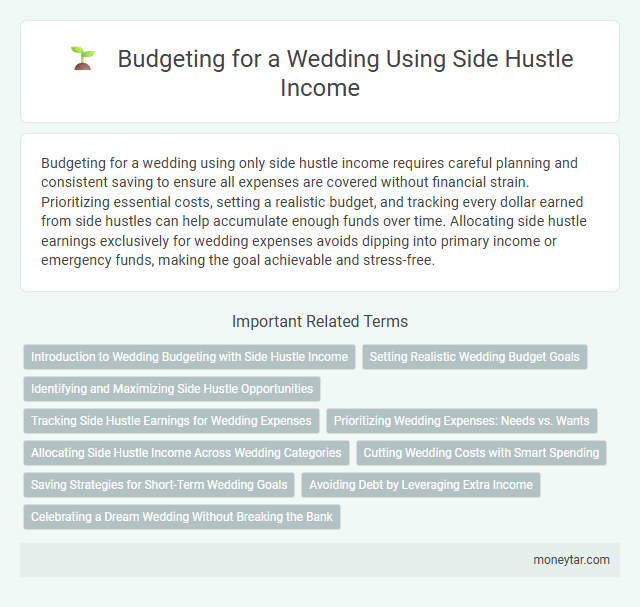 Budgeting for a Wedding Using Side Hustle Income

Budgeting for a wedding using only side hustle income requires careful planning and consistent saving to ensure all expenses are covered without financial strain. Prioritizing essential costs, setting a realistic budget, and tracking every dollar earned from side hustles can help accumulate enough funds over time. Allocating side hustle earnings exclusively for wedding expenses avoids dipping into primary income or emergency funds, making the goal achievable and stress-free.

Important Related Terms

Introduction to Wedding Budgeting with Side Hustle Income
Setting Realistic Wedding Budget Goals
Identifying and Maximizing Side Hustle Opportunities
Tracking Side Hustle Earnings for Wedding Expenses
Prioritizing Wedding Expenses: Needs vs. Wants
Allocating Side Hustle Income Across Wedding Categories
Cutting Wedding Costs with Smart Spending
Saving Strategies for Short-Term Wedding Goals
Avoiding Debt by Leveraging Extra Income
Celebrating a Dream Wedding Without Breaking the Bank

moneytar.com