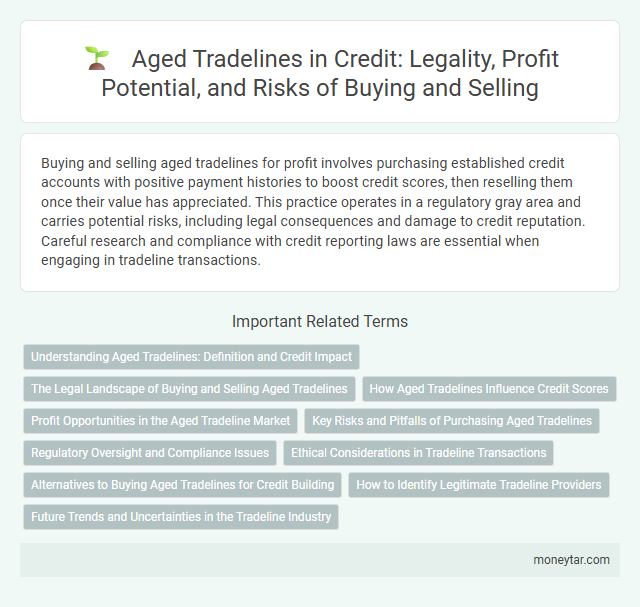 Aged Tradelines in Credit: Legality, Profit Potential, and Risks of Buying and Selling

Buying and selling aged tradelines for profit involves purchasing established credit accounts with positive payment histories to boost credit scores, then reselling them once their value has appreciated. This practice operates in a regulatory gray area and carries potential risks, including legal consequences and damage to credit reputation. Careful research and compliance with credit reporting laws are essential when engaging in tradeline transactions.

Important Related Terms

Understanding Aged Tradelines: Definition and Credit Impact

The Legal Landscape of Buying and Selling Aged Tradelines

How Aged Tradelines Influence Credit Scores

Profit Opportunities in the Aged Tradeline Market

Key Risks and Pitfalls of Purchasing Aged Tradelines

Regulatory Oversight and Compliance Issues

Ethical Considerations in Tradeline Transactions

Alternatives to Buying Aged Tradelines for Credit Building

How to Identify Legitimate Tradeline Providers

Future Trends and Uncertainties in the Tradeline Industry

moneytar.com