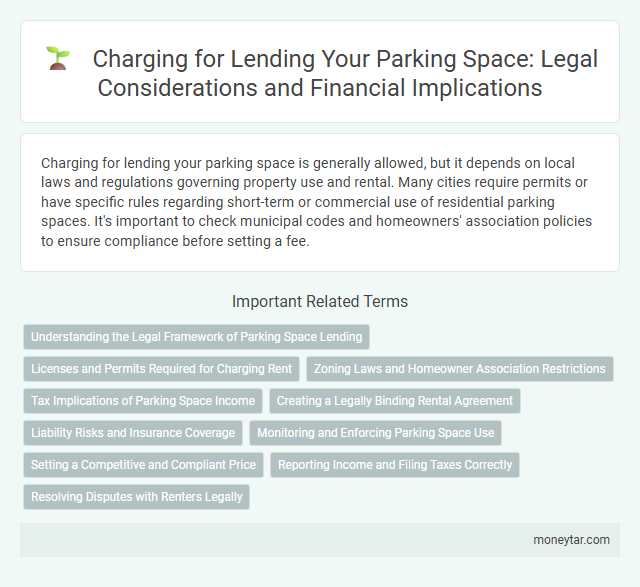 Charging for Lending Your Parking Space: Legal Considerations and Financial Implications

Charging for lending your parking space is generally allowed, but it depends on local laws and regulations governing property use and rental. Many cities require permits or have specific rules regarding short-term or commercial use of residential parking spaces. It's important to check municipal codes and homeowners' association policies to ensure compliance before setting a fee.

Important Related Terms

Understanding the Legal Framework of Parking Space Lending

Licenses and Permits Required for Charging Rent

Zoning Laws and Homeowner Association Restrictions

Tax Implications of Parking Space Income

Creating a Legally Binding Rental Agreement

Liability Risks and Insurance Coverage

Monitoring and Enforcing Parking Space Use

Setting a Competitive and Compliant Price

Reporting Income and Filing Taxes Correctly

Resolving Disputes with Renters Legally

moneytar.com