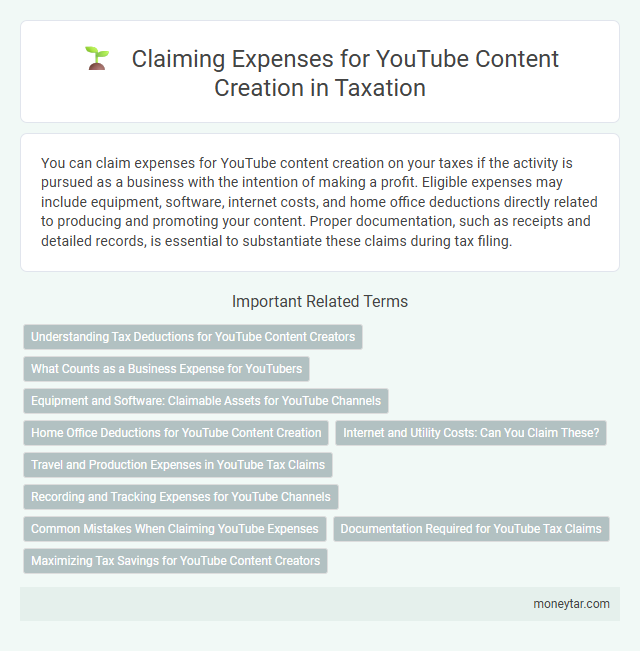 Claiming Expenses for YouTube Content Creation in Taxation

You can claim expenses for YouTube content creation on your taxes if the activity is pursued as a business with the intention of making a profit. Eligible expenses may include equipment, software, internet costs, and home office deductions directly related to producing and promoting your content. Proper documentation, such as receipts and detailed records, is essential to substantiate these claims during tax filing.

Important Related Terms

Understanding Tax Deductions for YouTube Content Creators

What Counts as a Business Expense for YouTubers

Equipment and Software: Claimable Assets for YouTube Channels

Home Office Deductions for YouTube Content Creation

Internet and Utility Costs: Can You Claim These?

Travel and Production Expenses in YouTube Tax Claims

Recording and Tracking Expenses for YouTube Channels

Common Mistakes When Claiming YouTube Expenses

Documentation Required for YouTube Tax Claims

Maximizing Tax Savings for YouTube Content Creators

moneytar.com