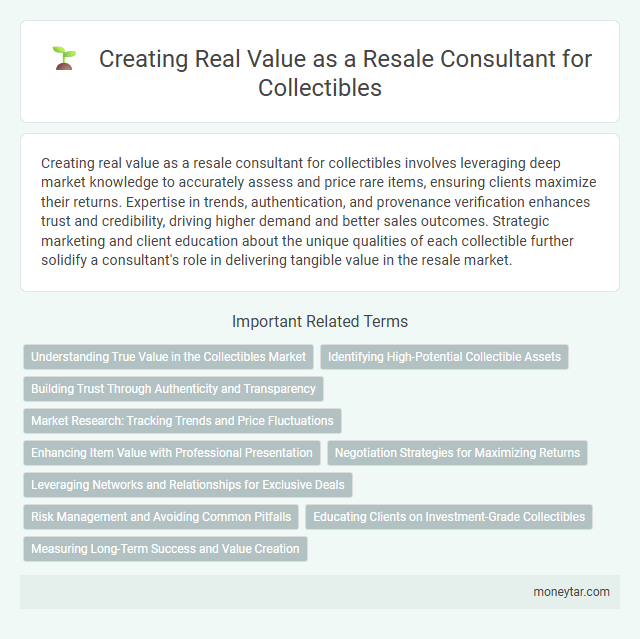 Creating Real Value as a Resale Consultant for Collectibles

Creating real value as a resale consultant for collectibles involves leveraging deep market knowledge to accurately assess and price rare items, ensuring clients maximize their returns. Expertise in trends, authentication, and provenance verification enhances trust and credibility, driving higher demand and better sales outcomes. Strategic marketing and client education about the unique qualities of each collectible further solidify a consultant's role in delivering tangible value in the resale market.

Important Related Terms

Understanding True Value in the Collectibles Market

Identifying High-Potential Collectible Assets

Building Trust Through Authenticity and Transparency

Market Research: Tracking Trends and Price Fluctuations

Enhancing Item Value with Professional Presentation

Negotiation Strategies for Maximizing Returns

Leveraging Networks and Relationships for Exclusive Deals

Risk Management and Avoiding Common Pitfalls

Educating Clients on Investment-Grade Collectibles

Measuring Long-Term Success and Value Creation

moneytar.com