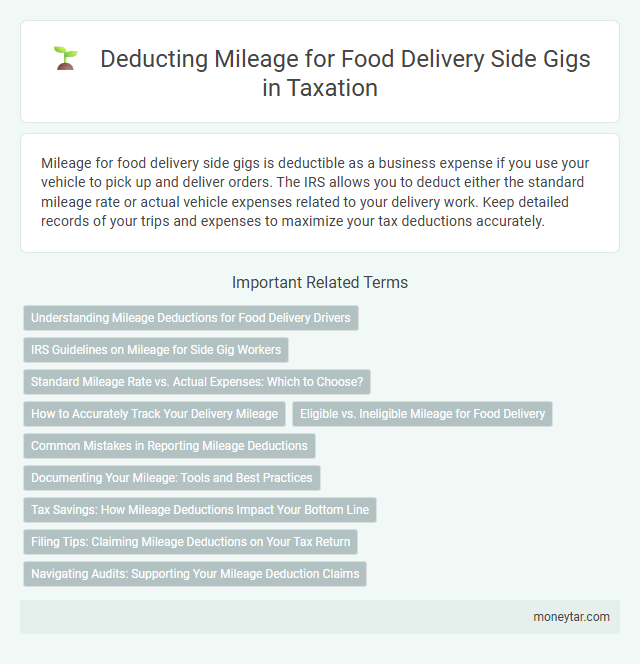 Deducting Mileage for Food Delivery Side Gigs in Taxation

Mileage for food delivery side gigs is deductible as a business expense if you use your vehicle to pick up and deliver orders. The IRS allows you to deduct either the standard mileage rate or actual vehicle expenses related to your delivery work. Keep detailed records of your trips and expenses to maximize your tax deductions accurately.

Important Related Terms

Understanding Mileage Deductions for Food Delivery Drivers

IRS Guidelines on Mileage for Side Gig Workers

Standard Mileage Rate vs. Actual Expenses: Which to Choose?

How to Accurately Track Your Delivery Mileage

Eligible vs. Ineligible Mileage for Food Delivery

Common Mistakes in Reporting Mileage Deductions

Documenting Your Mileage: Tools and Best Practices

Tax Savings: How Mileage Deductions Impact Your Bottom Line

Filing Tips: Claiming Mileage Deductions on Your Tax Return

Navigating Audits: Supporting Your Mileage Deduction Claims

moneytar.com