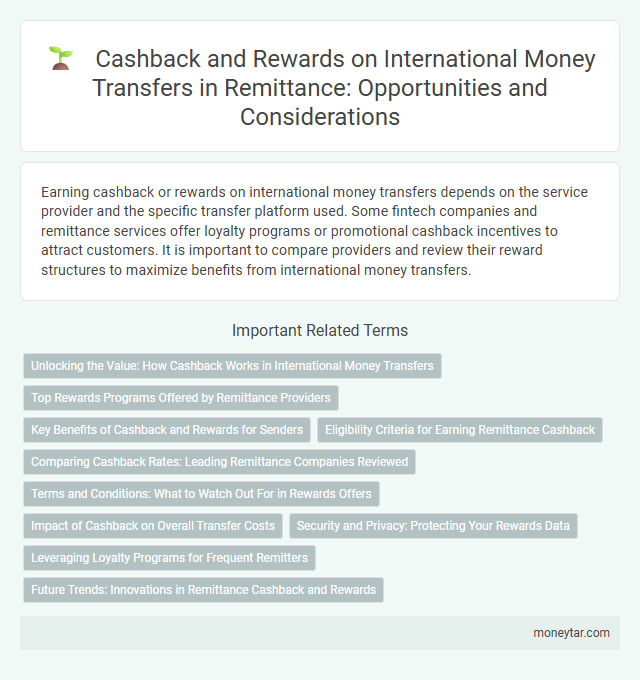 Cashback and Rewards on International Money Transfers in Remittance: Opportunities and Considerations

Earning cashback or rewards on international money transfers depends on the service provider and the specific transfer platform used. Some fintech companies and remittance services offer loyalty programs or promotional cashback incentives to attract customers. It is important to compare providers and review their reward structures to maximize benefits from international money transfers.

Important Related Terms

Unlocking the Value: How Cashback Works in International Money Transfers

Top Rewards Programs Offered by Remittance Providers

Key Benefits of Cashback and Rewards for Senders

Eligibility Criteria for Earning Remittance Cashback

Comparing Cashback Rates: Leading Remittance Companies Reviewed

Terms and Conditions: What to Watch Out For in Rewards Offers

Impact of Cashback on Overall Transfer Costs

Security and Privacy: Protecting Your Rewards Data

Leveraging Loyalty Programs for Frequent Remitters

Future Trends: Innovations in Remittance Cashback and Rewards

moneytar.com