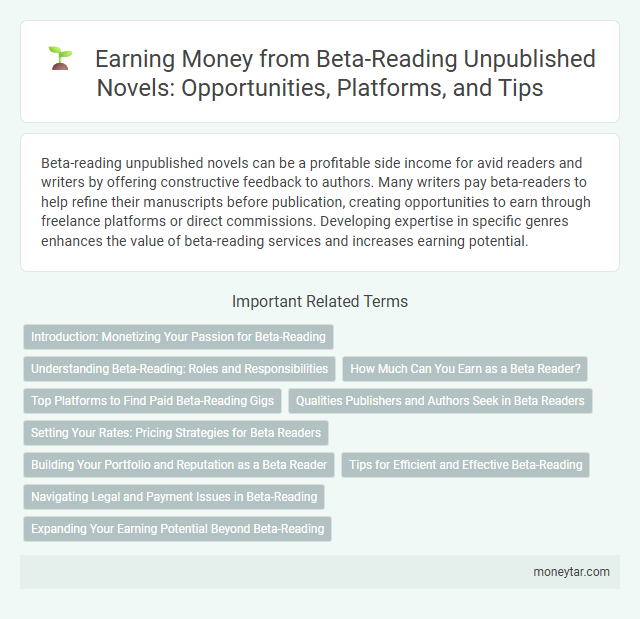 Earning Money from Beta-Reading Unpublished Novels: Opportunities, Platforms, and Tips

Beta-reading unpublished novels can be a profitable side income for avid readers and writers by offering constructive feedback to authors. Many writers pay beta-readers to help refine their manuscripts before publication, creating opportunities to earn through freelance platforms or direct commissions. Developing expertise in specific genres enhances the value of beta-reading services and increases earning potential.

Important Related Terms

Introduction: Monetizing Your Passion for Beta-Reading

Understanding Beta-Reading: Roles and Responsibilities

How Much Can You Earn as a Beta Reader?

Top Platforms to Find Paid Beta-Reading Gigs

Qualities Publishers and Authors Seek in Beta Readers

Setting Your Rates: Pricing Strategies for Beta Readers

Building Your Portfolio and Reputation as a Beta Reader

Tips for Efficient and Effective Beta-Reading

Navigating Legal and Payment Issues in Beta-Reading

Expanding Your Earning Potential Beyond Beta-Reading

moneytar.com