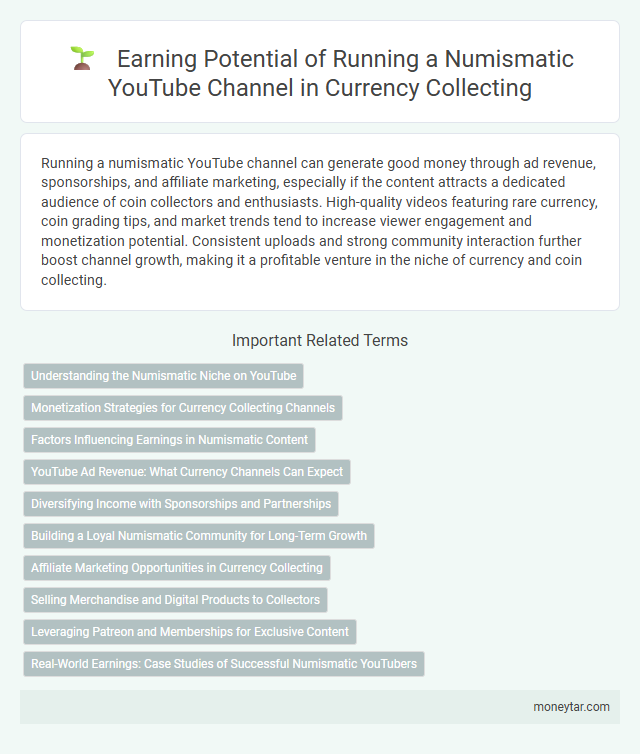 Earning Potential of Running a Numismatic YouTube Channel in Currency Collecting

Running a numismatic YouTube channel can generate good money through ad revenue, sponsorships, and affiliate marketing, especially if the content attracts a dedicated audience of coin collectors and enthusiasts. High-quality videos featuring rare currency, coin grading tips, and market trends tend to increase viewer engagement and monetization potential. Consistent uploads and strong community interaction further boost channel growth, making it a profitable venture in the niche of currency and coin collecting.

Important Related Terms

Understanding the Numismatic Niche on YouTube

Monetization Strategies for Currency Collecting Channels

Factors Influencing Earnings in Numismatic Content

YouTube Ad Revenue: What Currency Channels Can Expect

Diversifying Income with Sponsorships and Partnerships

Building a Loyal Numismatic Community for Long-Term Growth

Affiliate Marketing Opportunities in Currency Collecting

Selling Merchandise and Digital Products to Collectors

Leveraging Patreon and Memberships for Exclusive Content

Real-World Earnings: Case Studies of Successful Numismatic YouTubers

moneytar.com