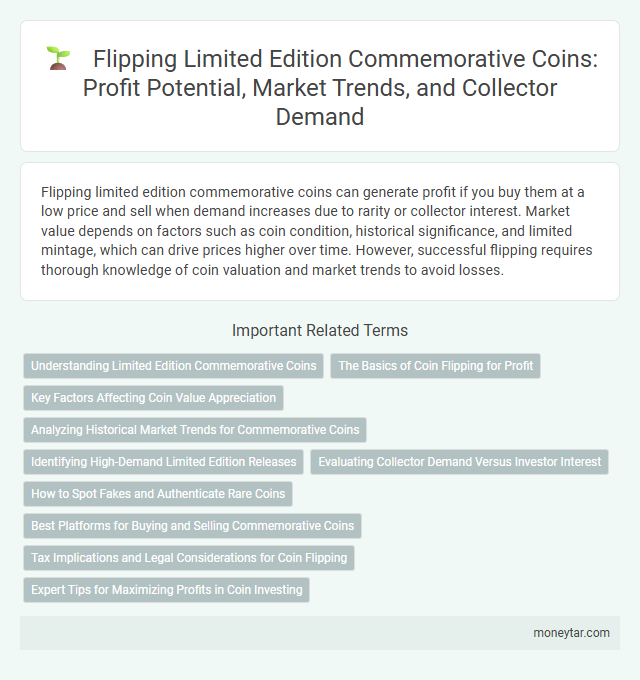 Flipping Limited Edition Commemorative Coins: Profit Potential, Market Trends, and Collector Demand

Flipping limited edition commemorative coins can generate profit if you buy them at a low price and sell when demand increases due to rarity or collector interest. Market value depends on factors such as coin condition, historical significance, and limited mintage, which can drive prices higher over time. However, successful flipping requires thorough knowledge of coin valuation and market trends to avoid losses.

Important Related Terms

Understanding Limited Edition Commemorative Coins

The Basics of Coin Flipping for Profit

Key Factors Affecting Coin Value Appreciation

Analyzing Historical Market Trends for Commemorative Coins

Identifying High-Demand Limited Edition Releases

Evaluating Collector Demand Versus Investor Interest

How to Spot Fakes and Authenticate Rare Coins

Best Platforms for Buying and Selling Commemorative Coins

Tax Implications and Legal Considerations for Coin Flipping

Expert Tips for Maximizing Profits in Coin Investing

moneytar.com