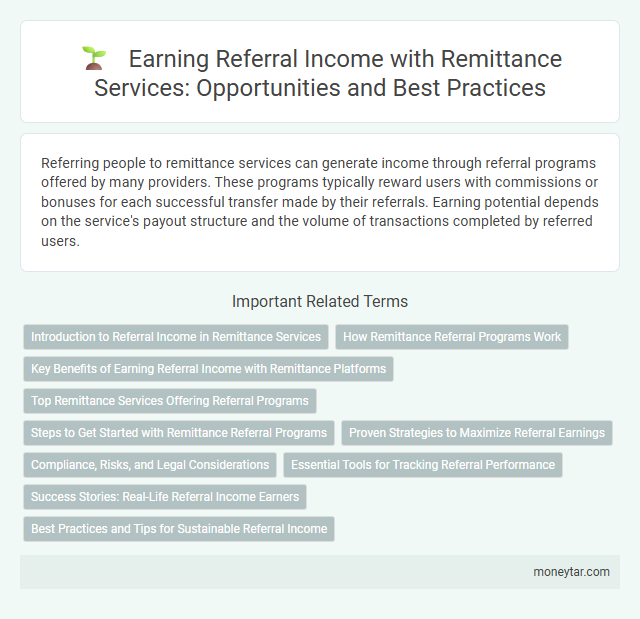 Earning Referral Income with Remittance Services: Opportunities and Best Practices

Referring people to remittance services can generate income through referral programs offered by many providers. These programs typically reward users with commissions or bonuses for each successful transfer made by their referrals. Earning potential depends on the service's payout structure and the volume of transactions completed by referred users.

Important Related Terms

Introduction to Referral Income in Remittance Services

How Remittance Referral Programs Work

Key Benefits of Earning Referral Income with Remittance Platforms

Top Remittance Services Offering Referral Programs

Steps to Get Started with Remittance Referral Programs

Proven Strategies to Maximize Referral Earnings

Compliance, Risks, and Legal Considerations

Essential Tools for Tracking Referral Performance

Success Stories: Real-Life Referral Income Earners

Best Practices and Tips for Sustainable Referral Income

moneytar.com