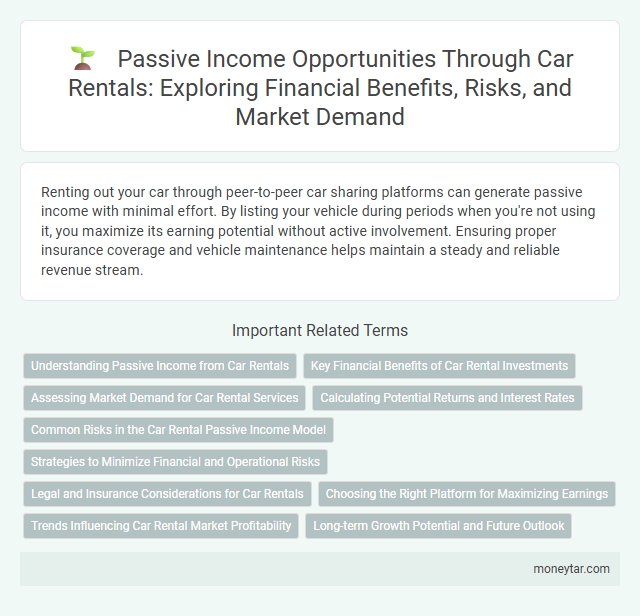 Passive Income Opportunities Through Car Rentals: Exploring Financial Benefits, Risks, and Market Demand

Renting out your car through peer-to-peer car sharing platforms can generate passive income with minimal effort. By listing your vehicle during periods when you're not using it, you maximize its earning potential without active involvement. Ensuring proper insurance coverage and vehicle maintenance helps maintain a steady and reliable revenue stream.

Important Related Terms

Understanding Passive Income from Car Rentals

Key Financial Benefits of Car Rental Investments

Assessing Market Demand for Car Rental Services

Calculating Potential Returns and Interest Rates

Common Risks in the Car Rental Passive Income Model

Strategies to Minimize Financial and Operational Risks

Legal and Insurance Considerations for Car Rentals

Choosing the Right Platform for Maximizing Earnings

Trends Influencing Car Rental Market Profitability

Long-term Growth Potential and Future Outlook

moneytar.com