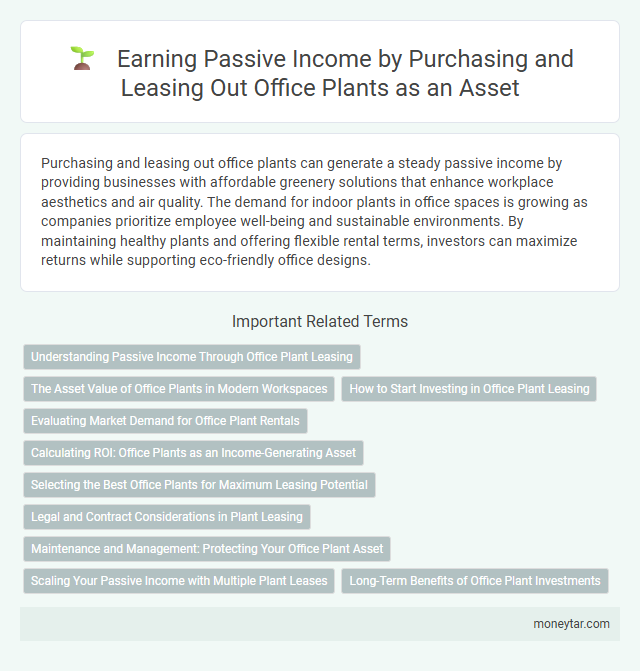 Earning Passive Income by Purchasing and Leasing Out Office Plants as an Asset

Purchasing and leasing out office plants can generate a steady passive income by providing businesses with affordable greenery solutions that enhance workplace aesthetics and air quality. The demand for indoor plants in office spaces is growing as companies prioritize employee well-being and sustainable environments. By maintaining healthy plants and offering flexible rental terms, investors can maximize returns while supporting eco-friendly office designs.

Important Related Terms

Understanding Passive Income Through Office Plant Leasing

The Asset Value of Office Plants in Modern Workspaces

How to Start Investing in Office Plant Leasing

Evaluating Market Demand for Office Plant Rentals

Calculating ROI: Office Plants as an Income-Generating Asset

Selecting the Best Office Plants for Maximum Leasing Potential

Legal and Contract Considerations in Plant Leasing

Maintenance and Management: Protecting Your Office Plant Asset

Scaling Your Passive Income with Multiple Plant Leases

Long-Term Benefits of Office Plant Investments

moneytar.com