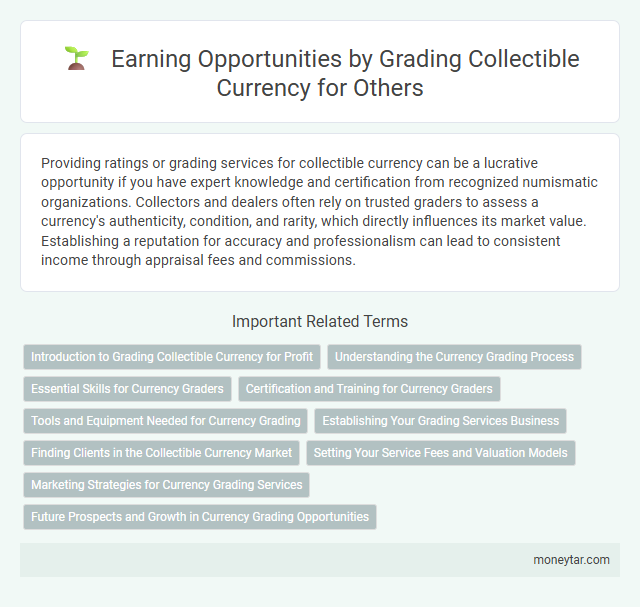 Earning Opportunities by Grading Collectible Currency for Others

Providing ratings or grading services for collectible currency can be a lucrative opportunity if you have expert knowledge and certification from recognized numismatic organizations. Collectors and dealers often rely on trusted graders to assess a currency's authenticity, condition, and rarity, which directly influences its market value. Establishing a reputation for accuracy and professionalism can lead to consistent income through appraisal fees and commissions.

Important Related Terms

Introduction to Grading Collectible Currency for Profit

Understanding the Currency Grading Process

Essential Skills for Currency Graders

Certification and Training for Currency Graders

Tools and Equipment Needed for Currency Grading

Establishing Your Grading Services Business

Finding Clients in the Collectible Currency Market

Setting Your Service Fees and Valuation Models

Marketing Strategies for Currency Grading Services

Future Prospects and Growth in Currency Grading Opportunities

moneytar.com