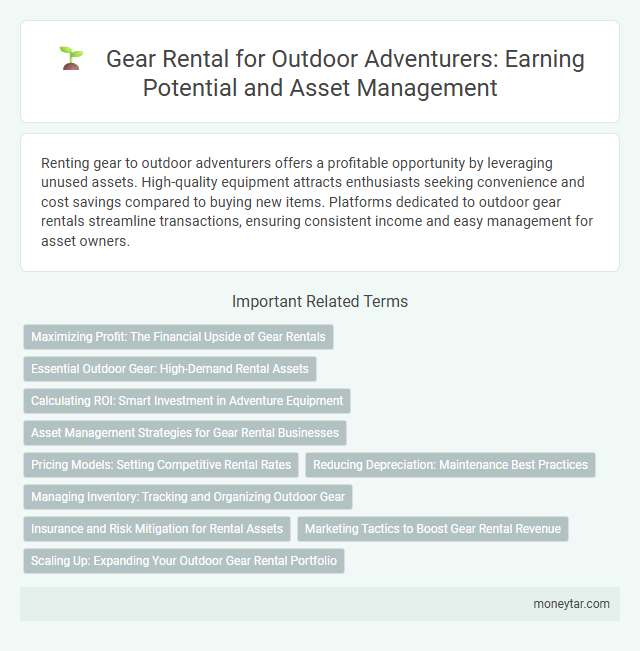 Gear Rental for Outdoor Adventurers: Earning Potential and Asset Management

Renting gear to outdoor adventurers offers a profitable opportunity by leveraging unused assets. High-quality equipment attracts enthusiasts seeking convenience and cost savings compared to buying new items. Platforms dedicated to outdoor gear rentals streamline transactions, ensuring consistent income and easy management for asset owners.

Important Related Terms

Maximizing Profit: The Financial Upside of Gear Rentals

Essential Outdoor Gear: High-Demand Rental Assets

Calculating ROI: Smart Investment in Adventure Equipment

Asset Management Strategies for Gear Rental Businesses

Pricing Models: Setting Competitive Rental Rates

Reducing Depreciation: Maintenance Best Practices

Managing Inventory: Tracking and Organizing Outdoor Gear

Insurance and Risk Mitigation for Rental Assets

Marketing Tactics to Boost Gear Rental Revenue

Scaling Up: Expanding Your Outdoor Gear Rental Portfolio

moneytar.com